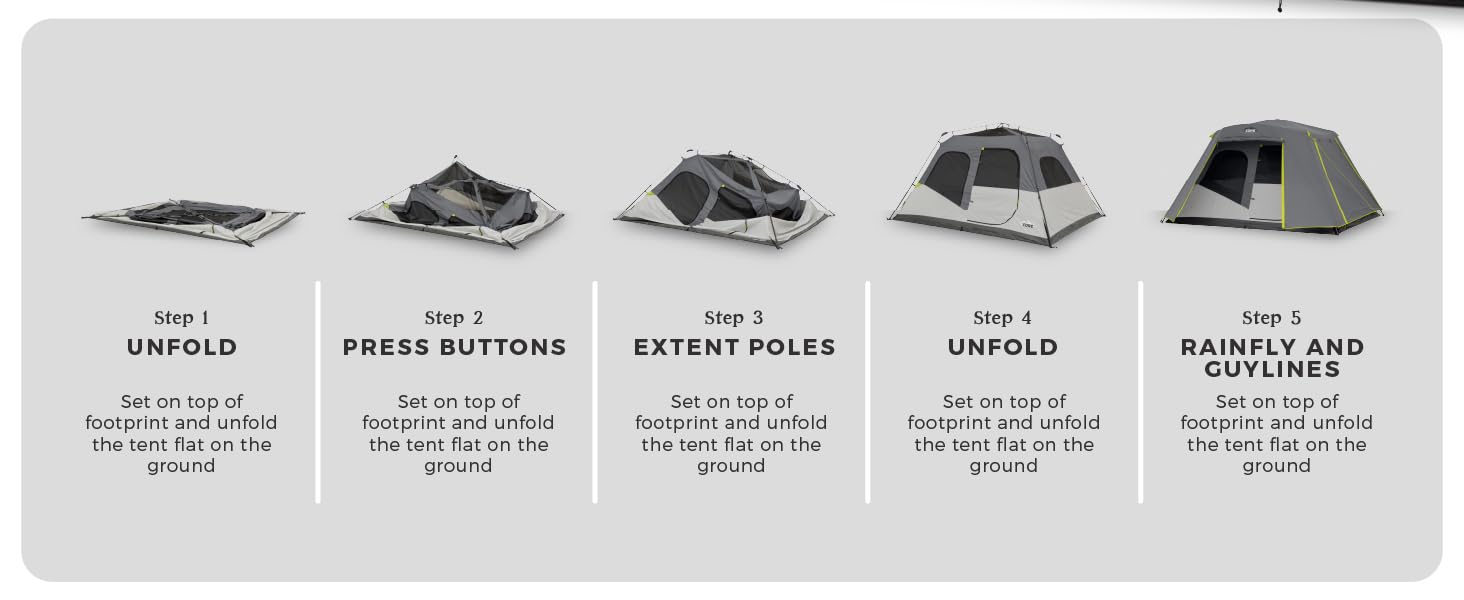 Step 1
UNFOLD
Set on top of footprint and unfold the tent flat on the ground

Step 2
PRESS BUTTONS
Set on top of footprint and unfold the tent flat on the ground

Step 3
EXTENT POLES
Set on top of footprint and unfold the tent flat on the ground

Step 4
UNFOLD
Set on top of footprint and unfold the tent flat on the ground

Step 5
RAINFLY AND GUYLINES
Set on top of footprint and unfold the tent flat on the ground