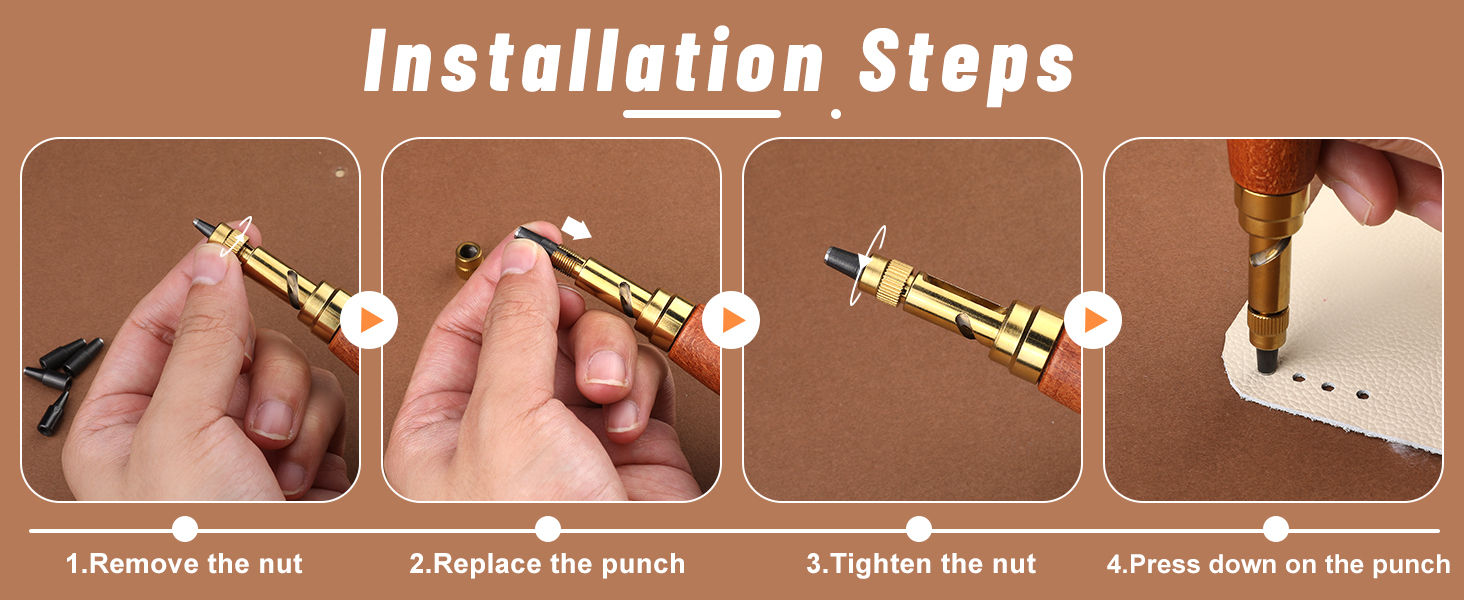 Installation Steps

1.Remove the nut

2.Replace the punch

3.Tighten the nut

4.Press down on the punch