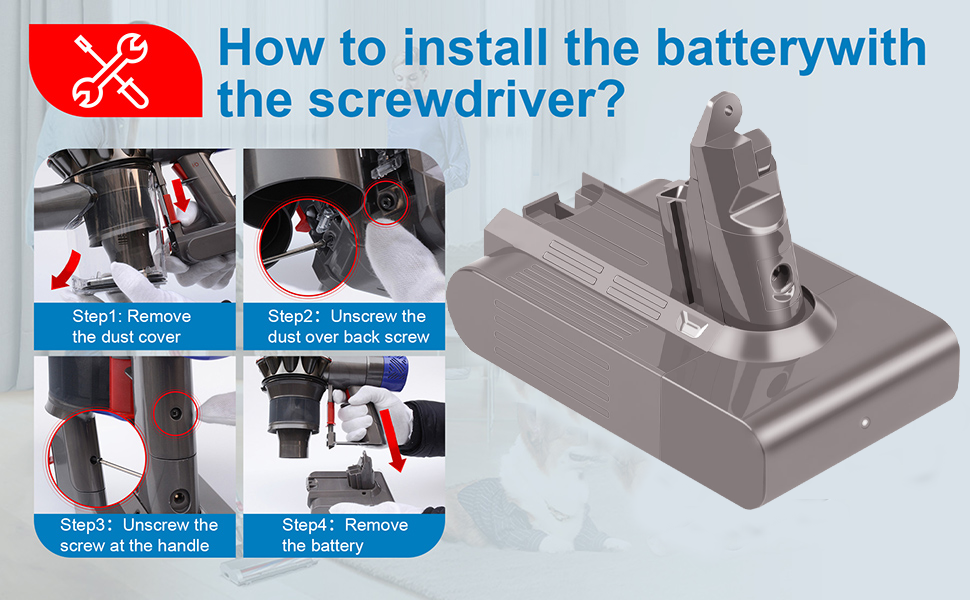 How to install the batterywith the screwdriver?

Step1: Remove the dust cover

Step2：Unscrew the dust over back screw

Step3：Unscrew the screw at the handle

Step4：Remove the battery