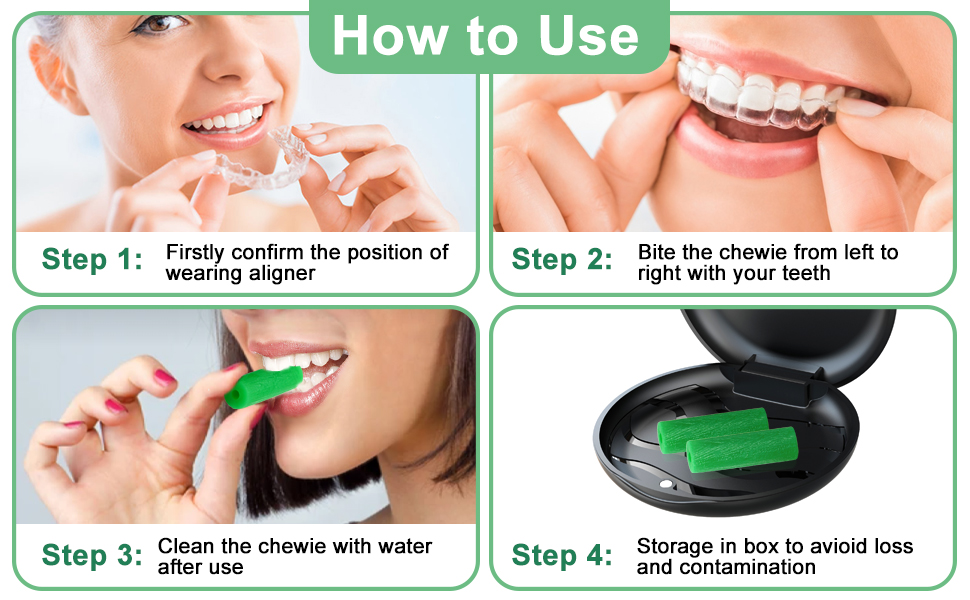 How to Use

Step 1: Firstly confirm the position of wearing aligner

Step 2: Bite the chewie from left to right with your teeth

Step 3: Clean the chewie with water after use

Step 4: Storage in box to avioid loss and contamination