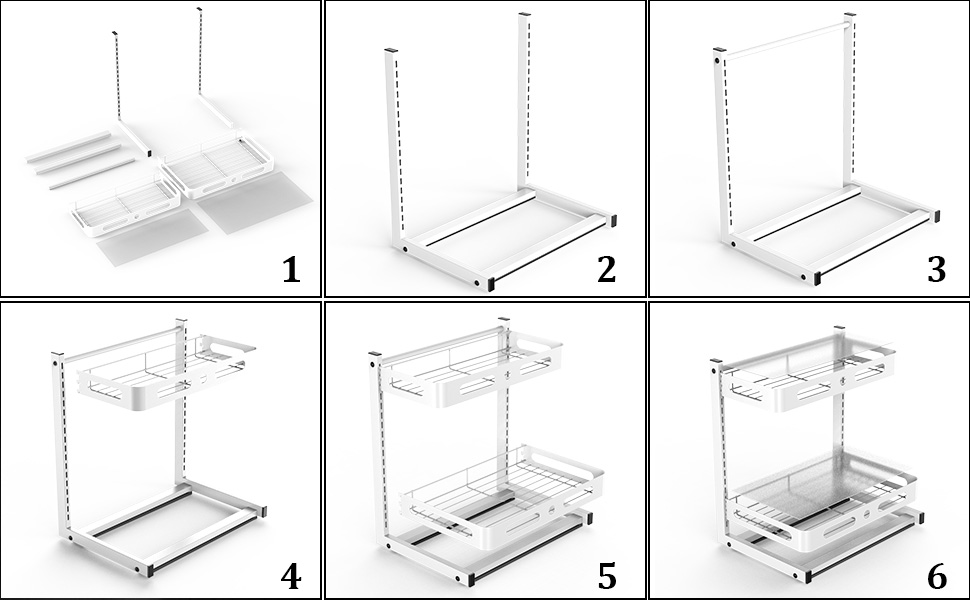 1

2

3

4

5

6