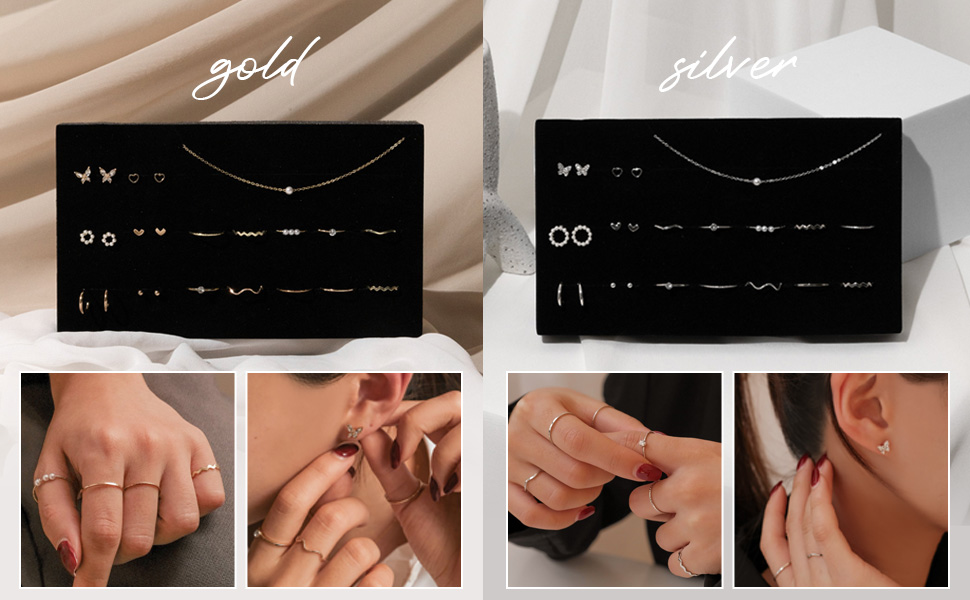 gold

silver