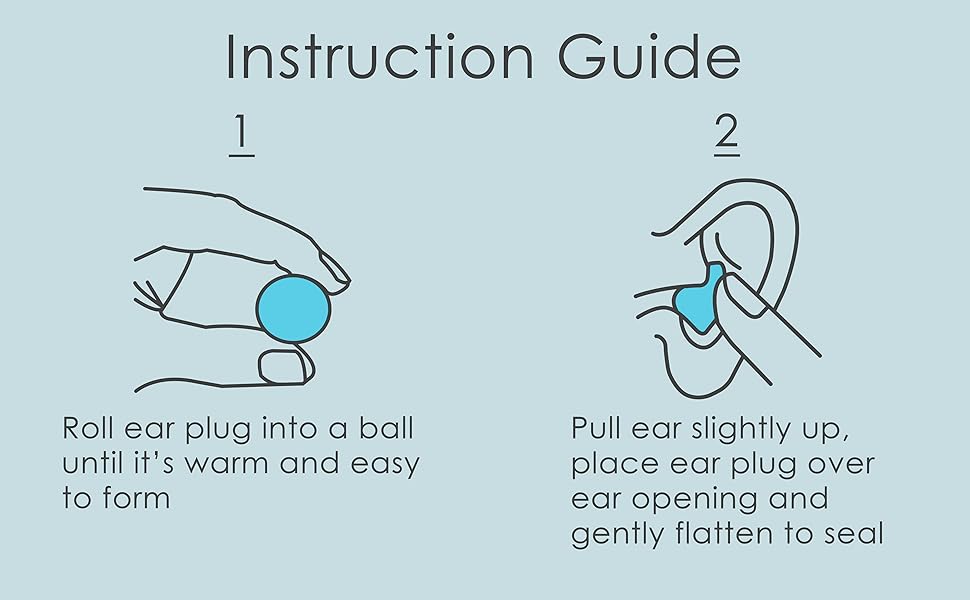 Instruction Guide

1

Roll ear plug into a ball until it's warm and easy to form

2

Pull ear slightly up, place ear plug over ear opening and gently flatten to seal