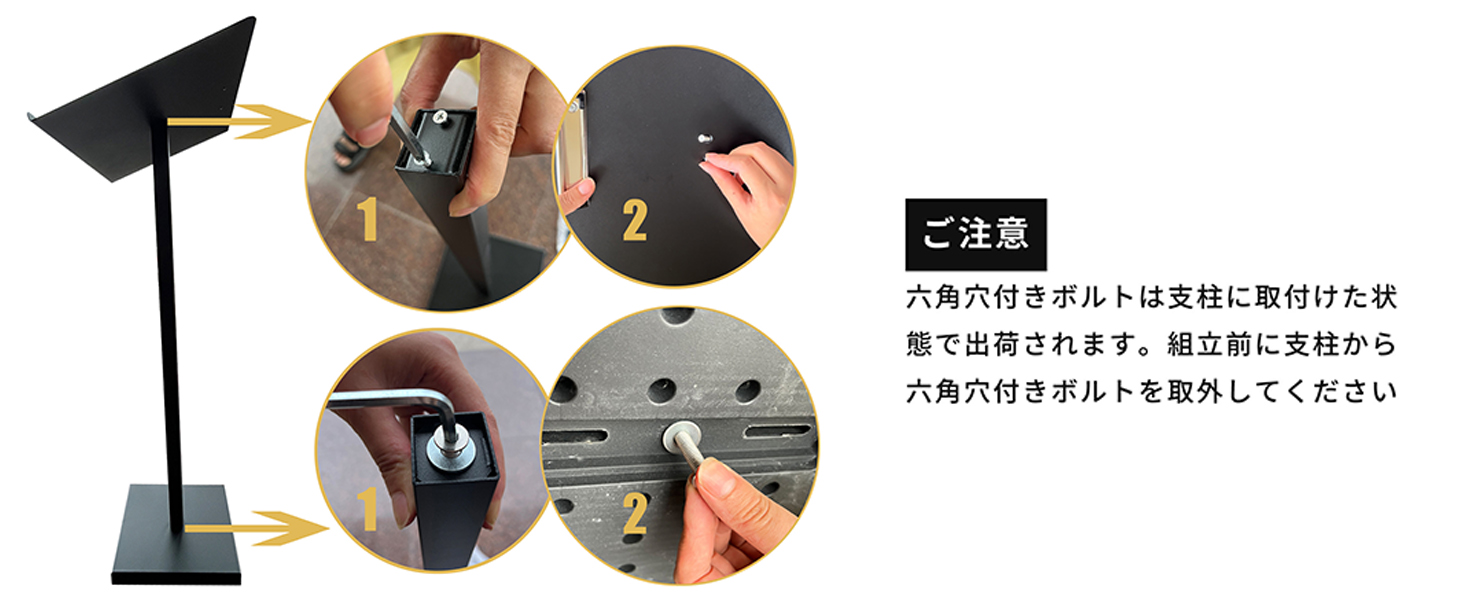 1

2

1

2

ご注意

六角穴付きボルトは支柱に取付けた状態で出荷されます。組立前に支柱から六角穴付きボルトを取外してください