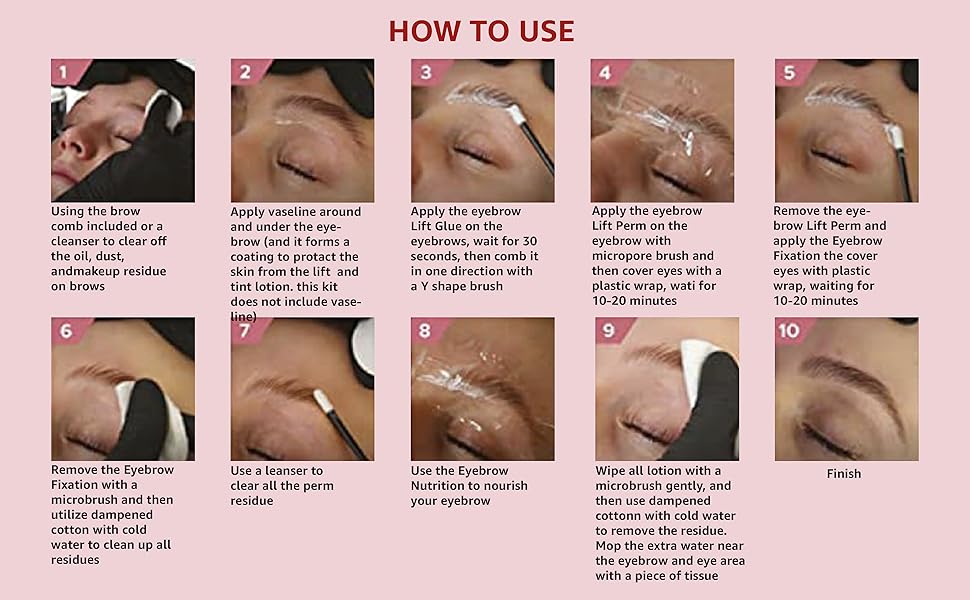 HOW TO USE

1
Using the brow comb included or a cleanser to clear off the oil, dust, andmakeup residue on brows

2
Apply vaseline around and under the eyebrow (and it forms a coating to protact the skin from the lift and tint lotion. this kit does not include vaseline)

3
Apply the eyebrow Lift Glue on the eyebrows, wait for 30 seconds, then comb it in one direction with a Y shape brush

4
Apply the eyebrow Lift Perm on the eyebrow with micropore brush and then cover eyes with a plastic wrap, wati for 10-20 minutes

5
Remove the eyebrow Lift Perm and apply the Eyebrow Fixation the cover eyes with plastic wrap, waiting for 10-20 minutes

6
Remove the Eyebrow Fixation with a microbrush and then utilize dampened cotton with cold water to clean up all residues

7
Use a leanser to clear all the perm residue

8
Use the Eyebrow Nutrition to nourish your eyebrow

9
Wipe all lotion with a microbrush gently, and then use dampened cottonn with cold water to remove the residue. Mop the extra water near the eyebrow and eye area with a piece of tissue

10
Finish