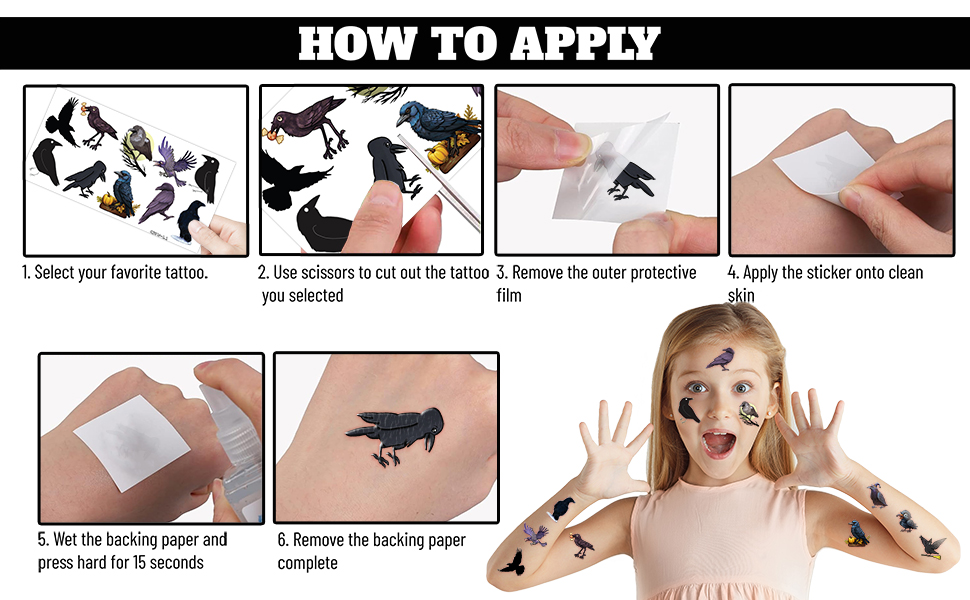 HOW TO APPLY

1. Select your favorite tattoo.

2. Use scissors to cut out the tattoo you selected

3. Remove the outer protective film

4. Apply the sticker onto clean skin

5. Wet the backing paper and press hard for 15 seconds

6. Remove the backing paper complete