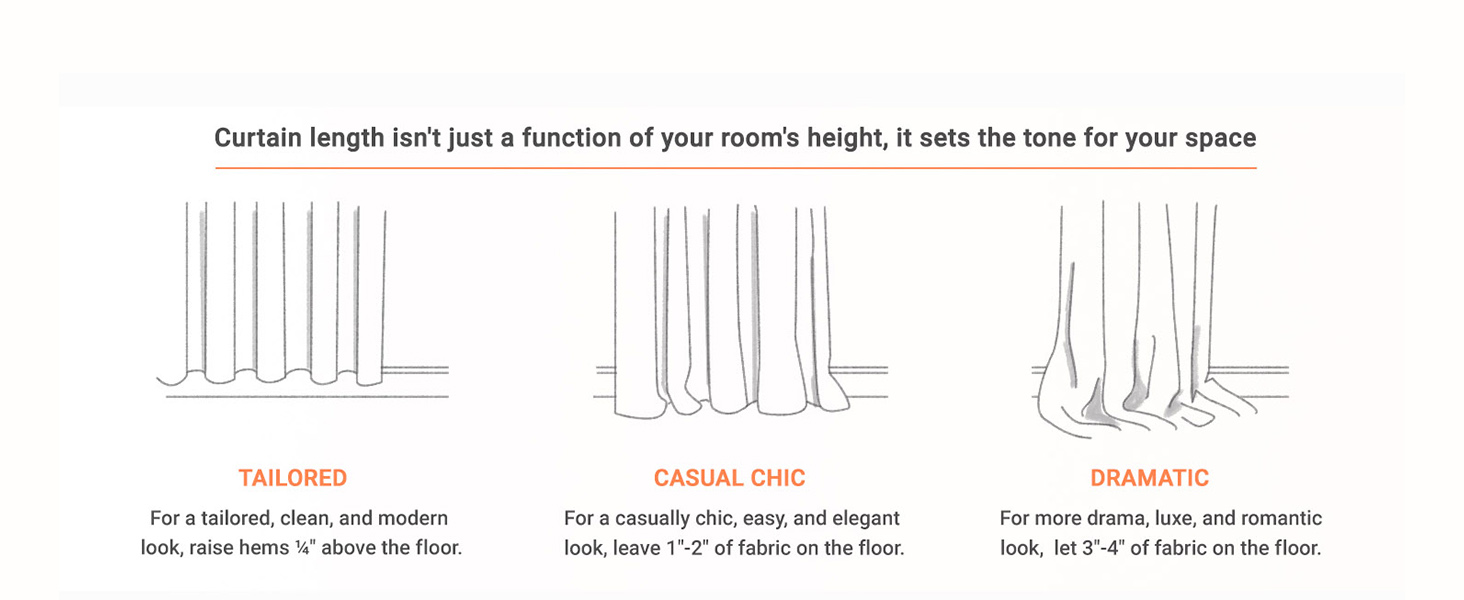 Curtain length isn't just a function of your room's height, it sets the tone for your space

TAILORED

For a tailored, clean, and modern look, raise hems ¼" above the floor.

CASUAL CHIC

For a casually chic, easy, and elegant look, leave 1"-2" of fabric on the floor.

DRAMATIC

For more drama, luxe, and romantic look, let 3"-4" of fabric on the floor.