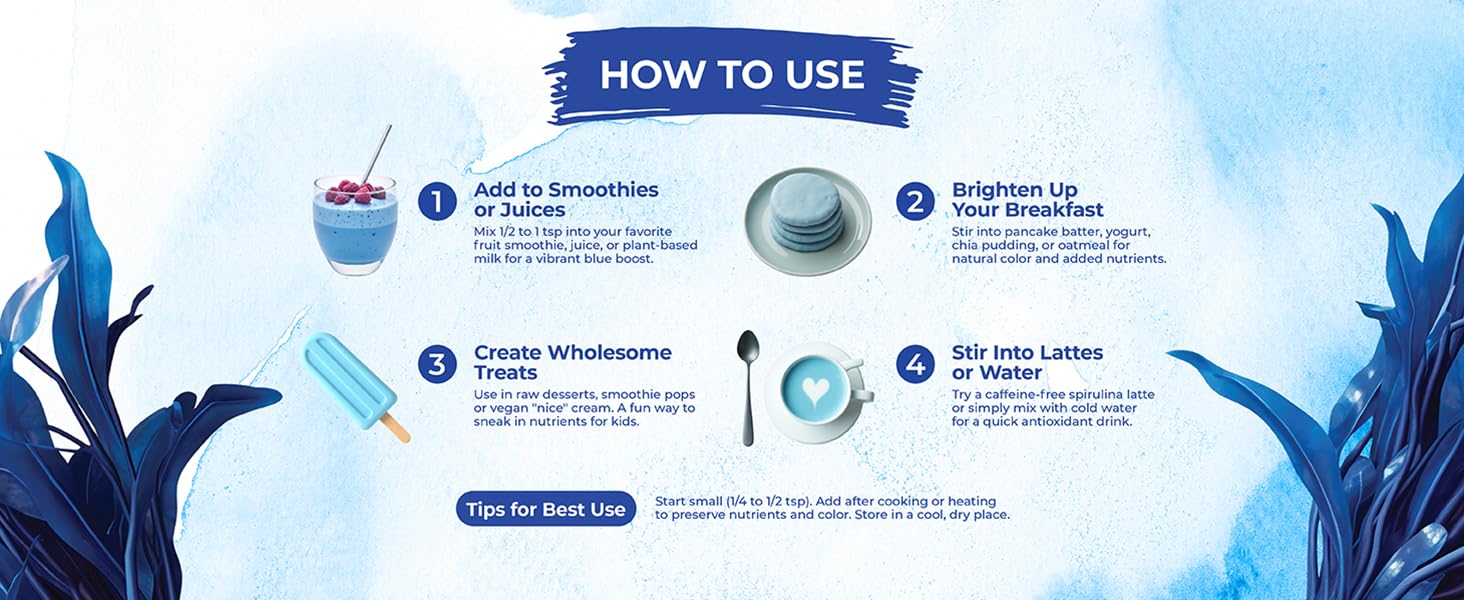 HOW TO USE

1 Add to Smoothies or Juices
Mix 1/2 to 1 tsp into your favorite fruit smoothie, juice, or plant-based milk for a vibrant blue boost.

2 Brighten Up Your Breakfast
Stir into pancake batter, yogurt, chia pudding, or oatmeal for natural color and added nutrients.

3 Create Wholesome Treats
Use in raw desserts, smoothie pops or vegan "nice" cream. A fun way to sneak in nutrients for kids.

4 Stir Into Lattes or Water
Try a caffeine-free spirulina latte or simply mix with cold water for a quick antioxidant drink.

Tips for Best Use
Start small (1/4 to 1/2 tsp). Add after cooking or heating to preserve nutrients and color. Store in a cool, dry place.