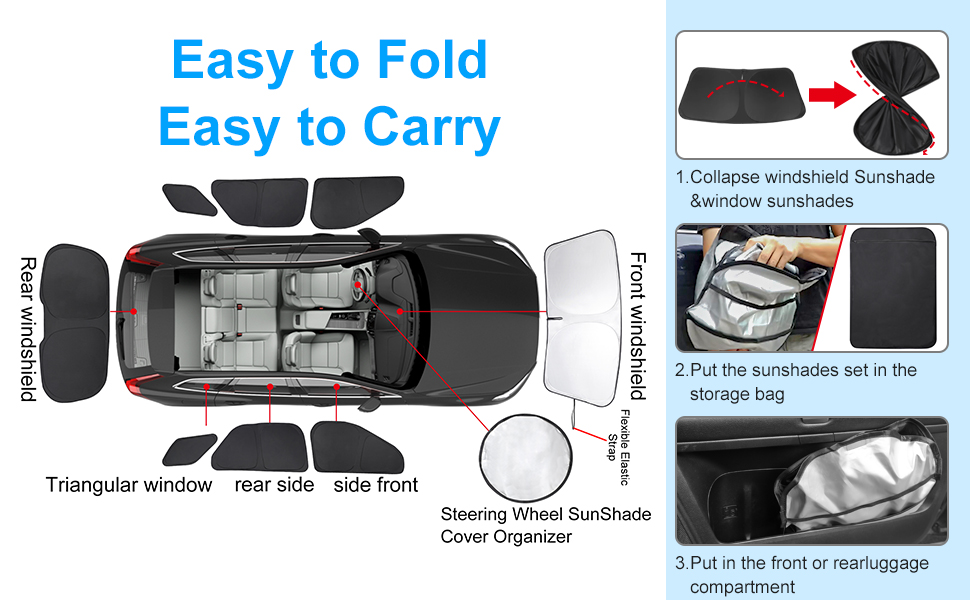 Easy to Fold
Easy to Carry

Rear windshield

Front windshield

Flexible Elastic Strap

Triangular window rear side side front

Steering Wheel SunShade Cover Organizer

1.Collapse windshield Sunshade &window sunshades

2.Put the sunshades set in the storage bag

3.Put in the front or rearluggage compartment