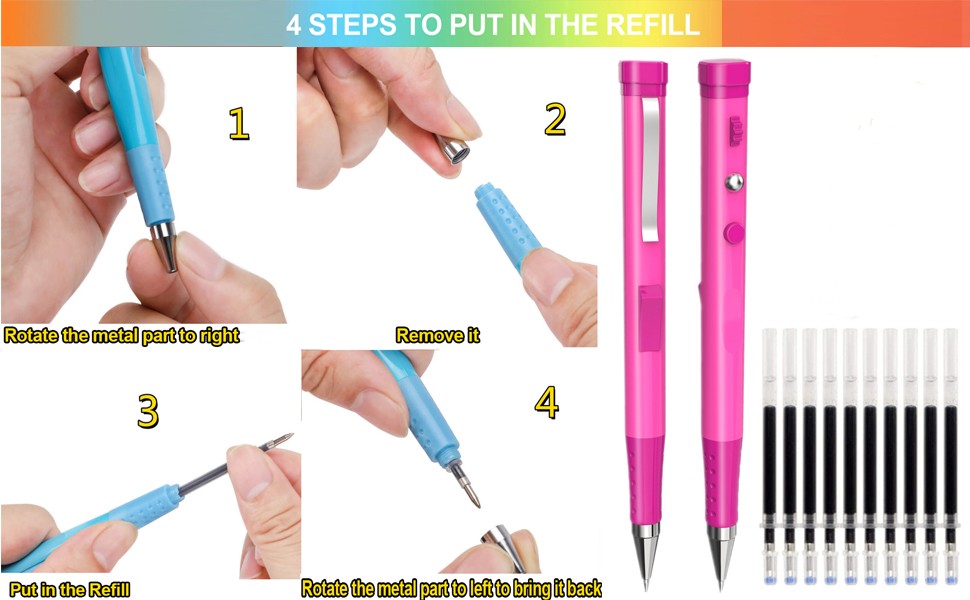 4 STEPS TO PUT IN THE REFILL

1

Rotate the metal part to right

2

Remove it

3

Put in the Refill

4

Rotate the metal part to left to bring it back