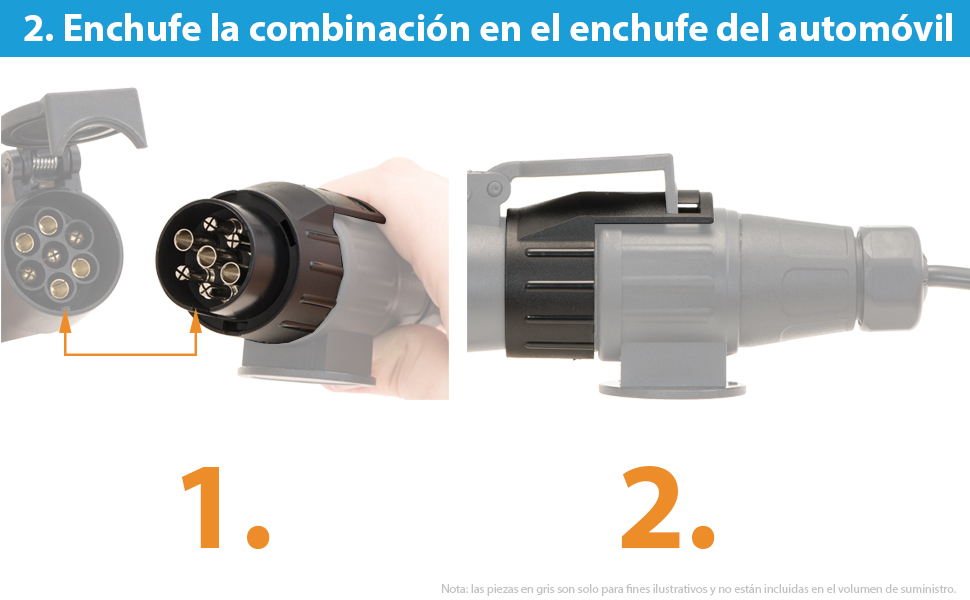 2. Enchufe la combinación en el enchufe del automóvil

1.

2.

Nota: las piezas en gris son solo para fines ilustrativos y no están incluidas en el volumen de suministro.