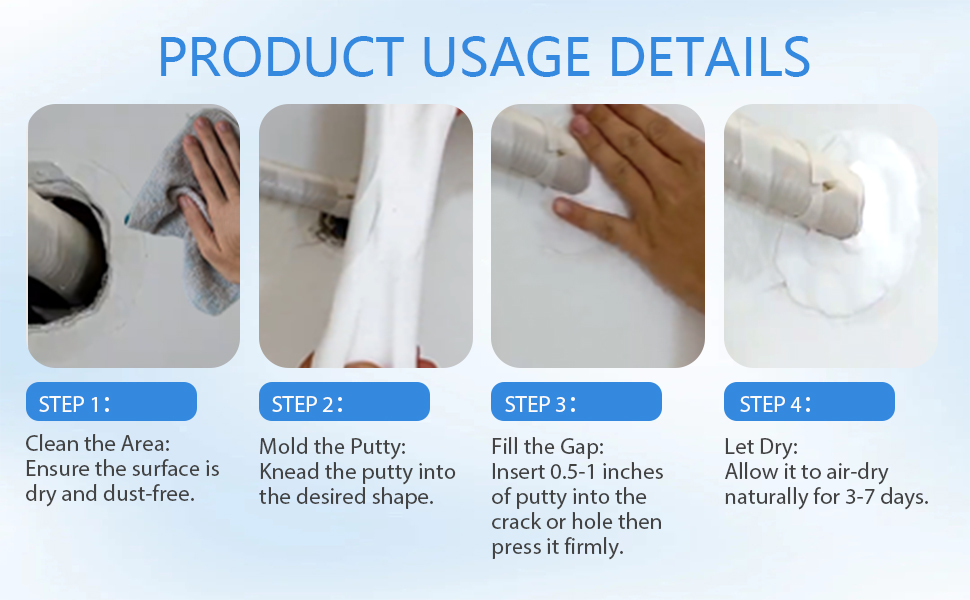 PRODUCT USAGE DETAILS

STEP 1：
Clean the Area:
Ensure the surface is dry and dust-free.

STEP 2：
Mold the Putty:
Knead the putty into the desired shape.

STEP 3：
Fill the Gap:
Insert 0.5-1 inches of putty into the crack or hole then press it firmly.

STEP 4：
Let Dry:
Allow it to air-dry naturally for 3-7 days.