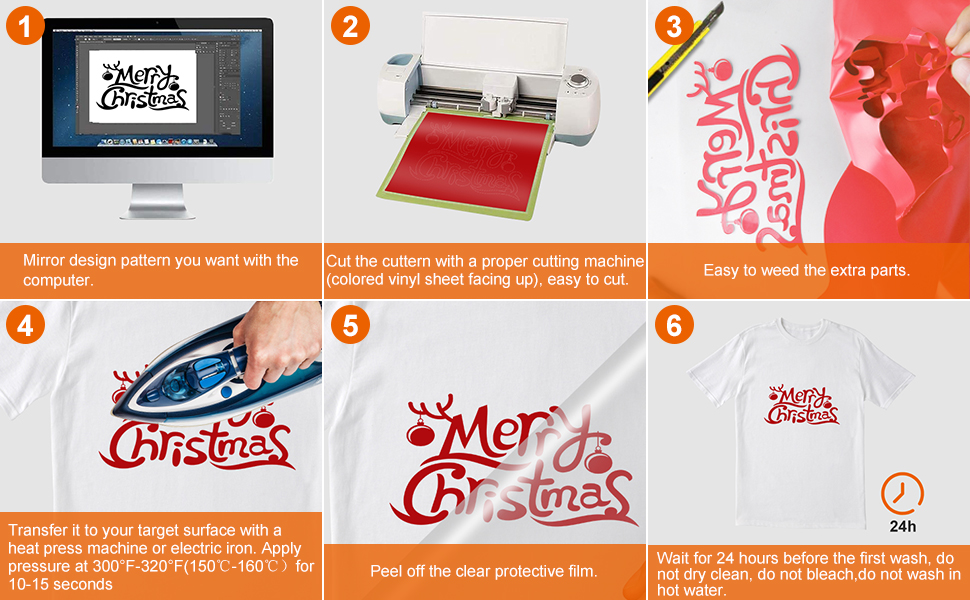 1

Merry Christmas

Mirror design pattern you want with the computer.

2

Merry Christmas

Cut the cuttern with a proper cutting machine (colored vinyl sheet facing up), easy to cut.

3

Merry Christmas

Easy to weed the extra parts.

4

Christmas

Transfer it to your target surface with a heat press machine or electric iron. Apply pressure at 300°F-320°F(150℃-160℃) for 10-15 seconds

5

Merry Christmas

Peel off the clear protective film.

6

Merry Christmas

24h

Wait for 24 hours before the first wash, do not dry clean, do not bleach,do not wash in hot water.