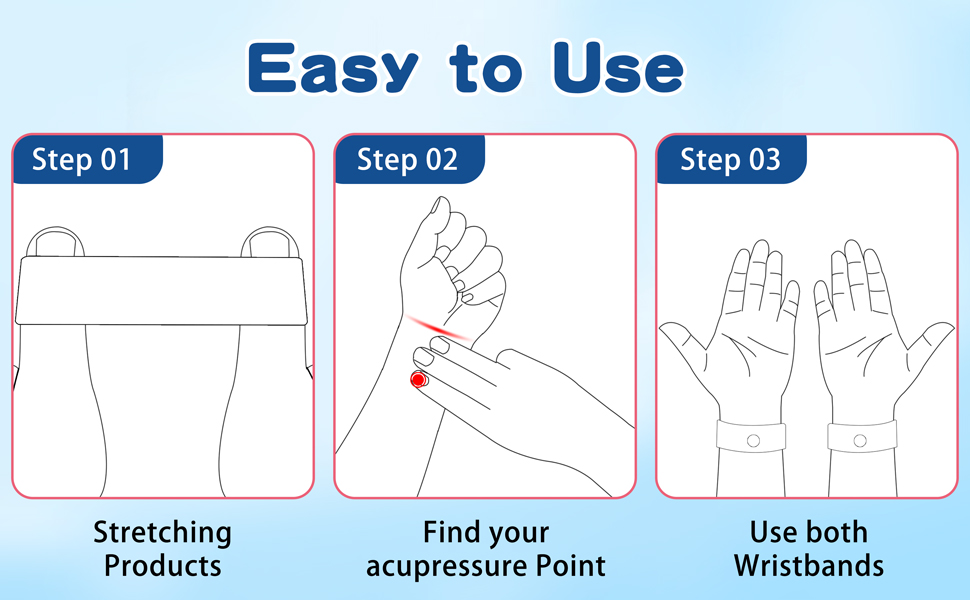 Easy to Use

Step 01

Stretching Products

Step 02

Find your acupressure Point

Step 03

Use both Wristbands