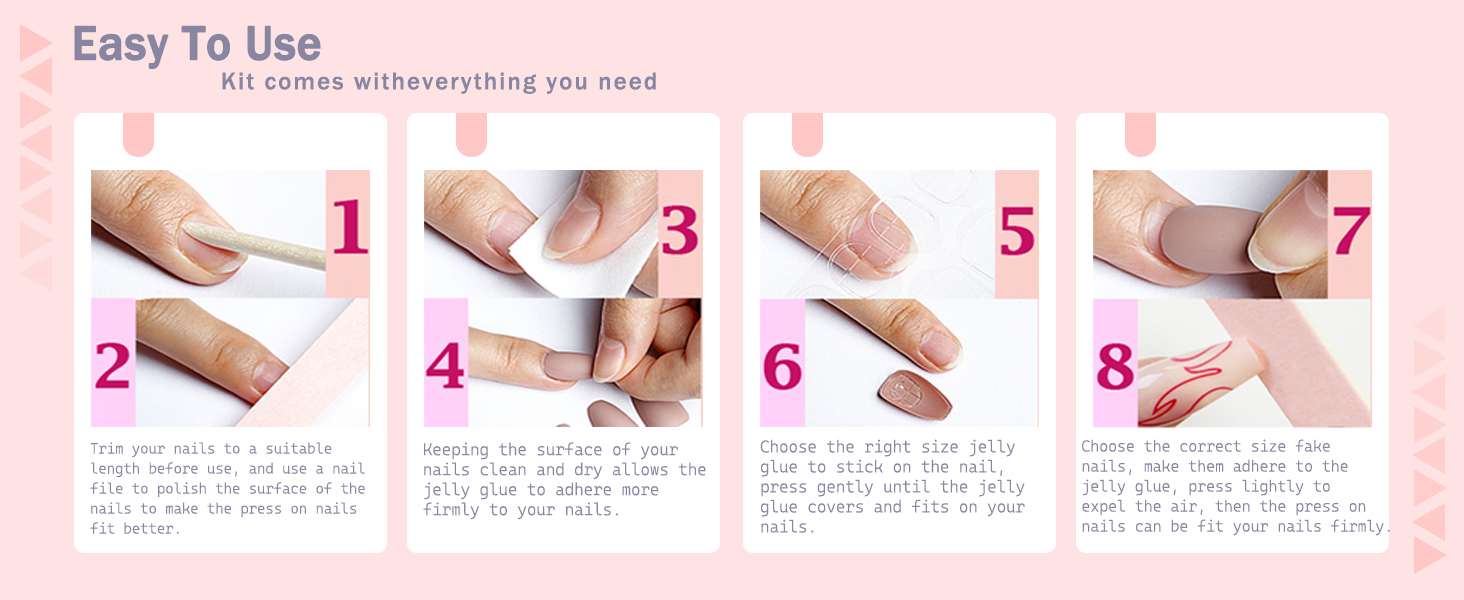 Easy To Use
Kit comes witheverything you need

1
2
Trim your nails to a suitable length before use, and use a nail file to polish the surface of the nails to make the press on nails fit better.

3
4
Keeping the surface of your nails clean and dry allows the jelly glue to adhere more firmly to your nails.

5
6
Choose the right size jelly glue to stick on the nail, press gently until the jelly glue covers and fits on your nails.

7
8
Choose the correct size fake nails, make them adhere to the jelly glue, press lightly to expel the air, then the press on nails can be fit your nails firmly.