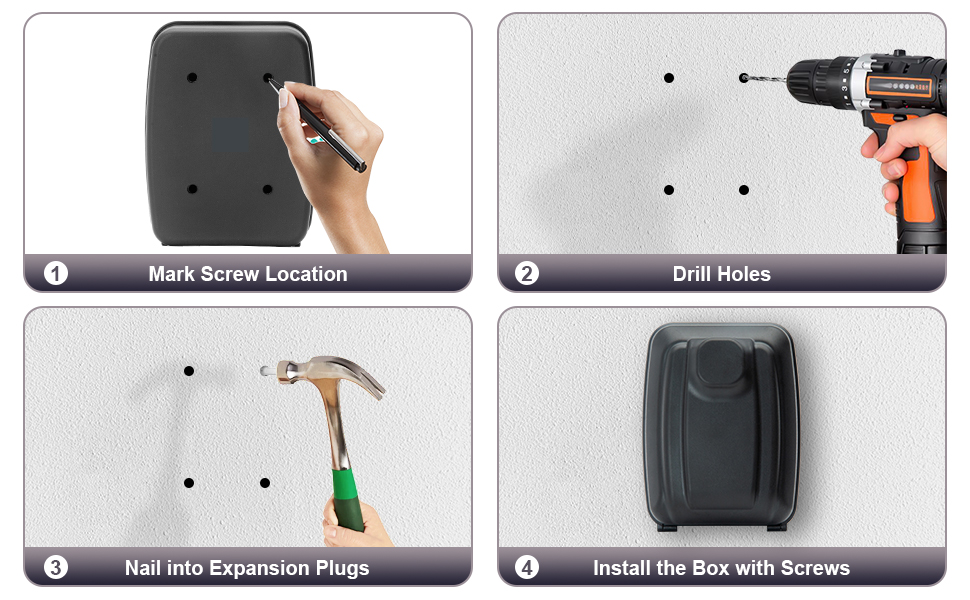 1 Mark Screw Location

2 Drill Holes

3 Nail into Expansion Plugs

4 Install the Box with Screws