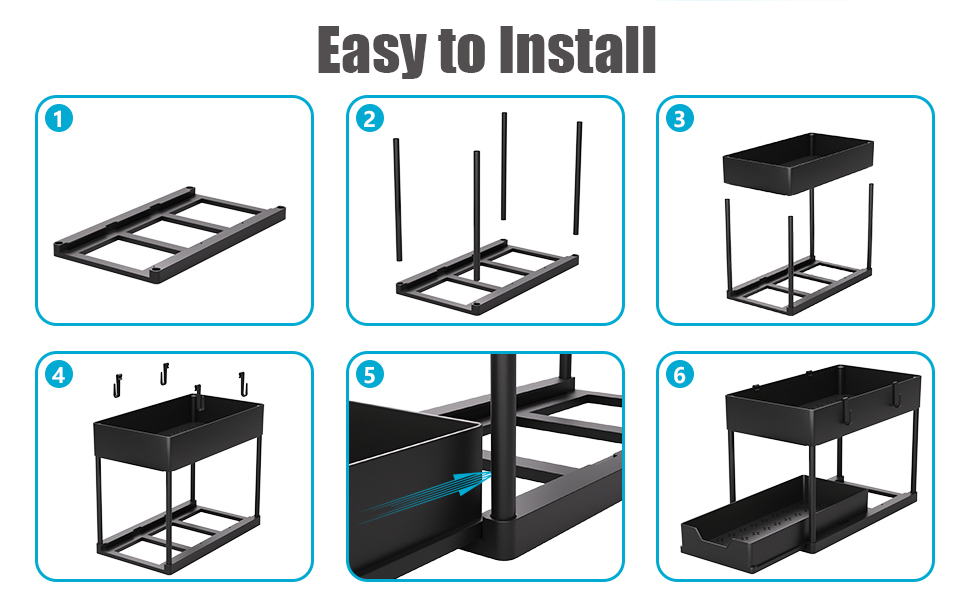 Easy to Install

1

2

3

4

5

6