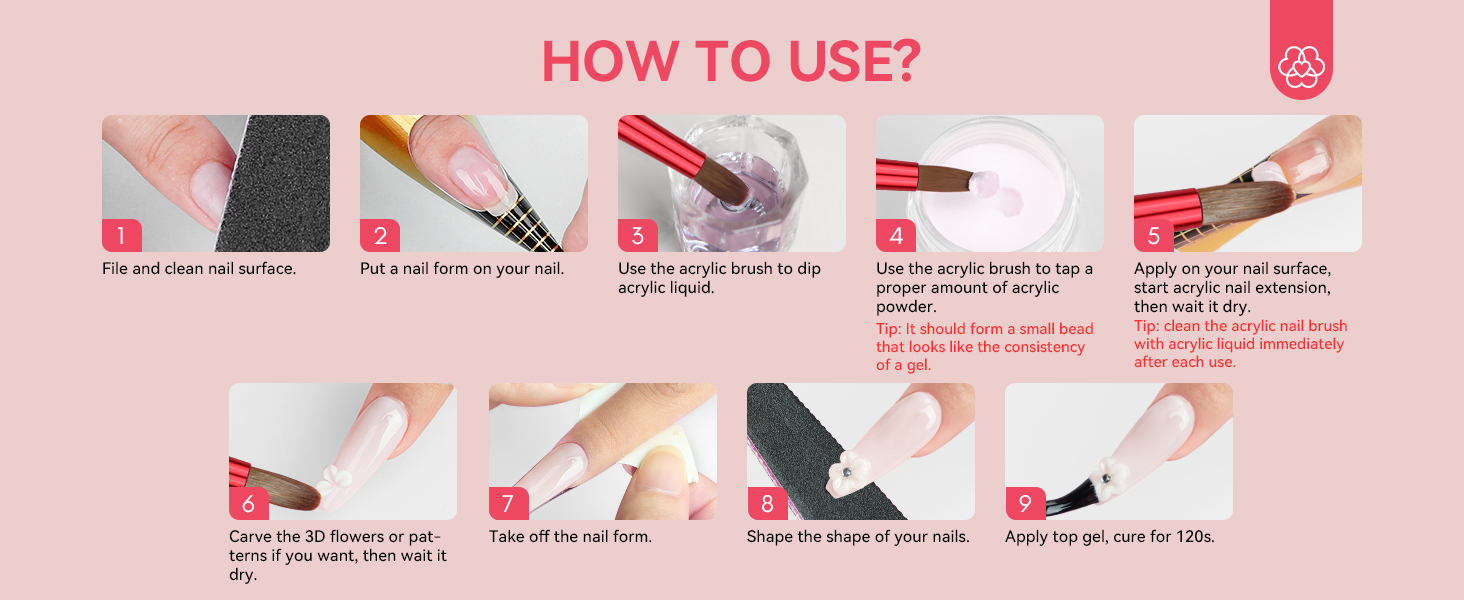 HOW TO USE?

1
File and clean nail surface.

2
Put a nail form on your nail.

3
Use the acrylic brush to dip acrylic liquid.

4
Use the acrylic brush to tap a proper amount of acrylic powder.
Tip: It should form a small bead that looks like the consistency of a gel.

5
Apply on your nail surface, start acrylic nail extension, then wait it dry.
Tip: clean the acrylic nail brush with acrylic liquid immediately after each use.

6
Carve the 3D flowers or patterns if you want, then wait it dry.

7
Take off the nail form.

8
Shape the shape of your nails.

9
Apply top gel, cure for 120s.