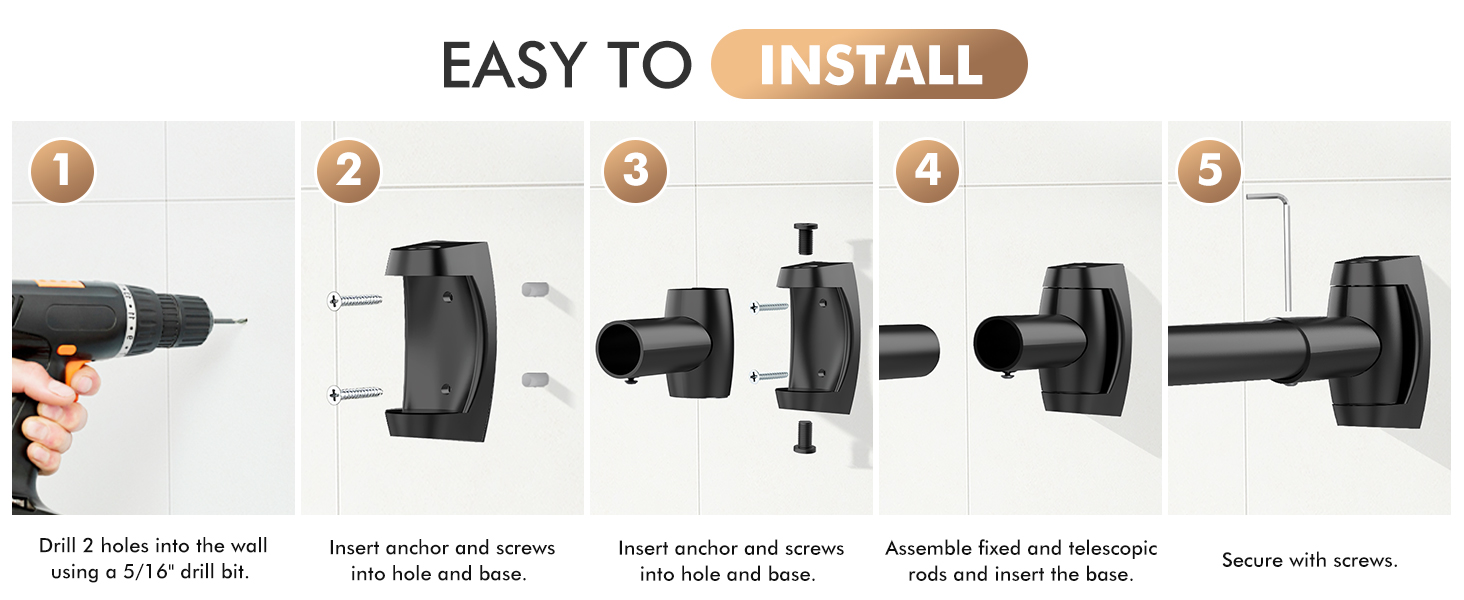 EASY TO INSTALL

1

Drill 2 holes into the wall using a 5/16" drill bit.

2

Insert anchor and screws into hole and base.

3

Insert anchor and screws into hole and base.

4

Assemble fixed and telescopic rods and insert the base.

5

Secure with screws.