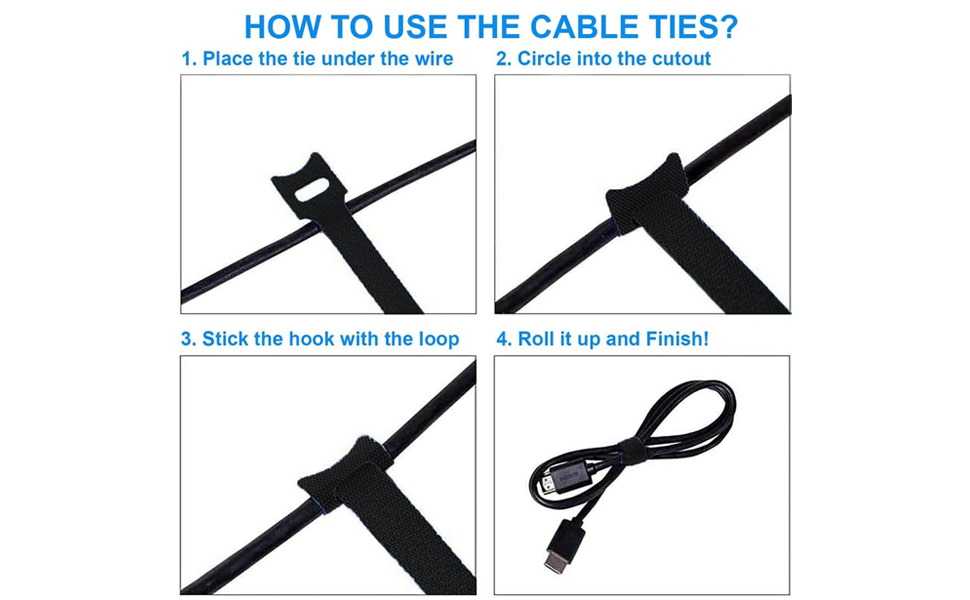 HOW TO USE THE CABLE TIES?

1. Place the tie under the wire

2. Circle into the cutout

3. Stick the hook with the loop

4. Roll it up and Finish!