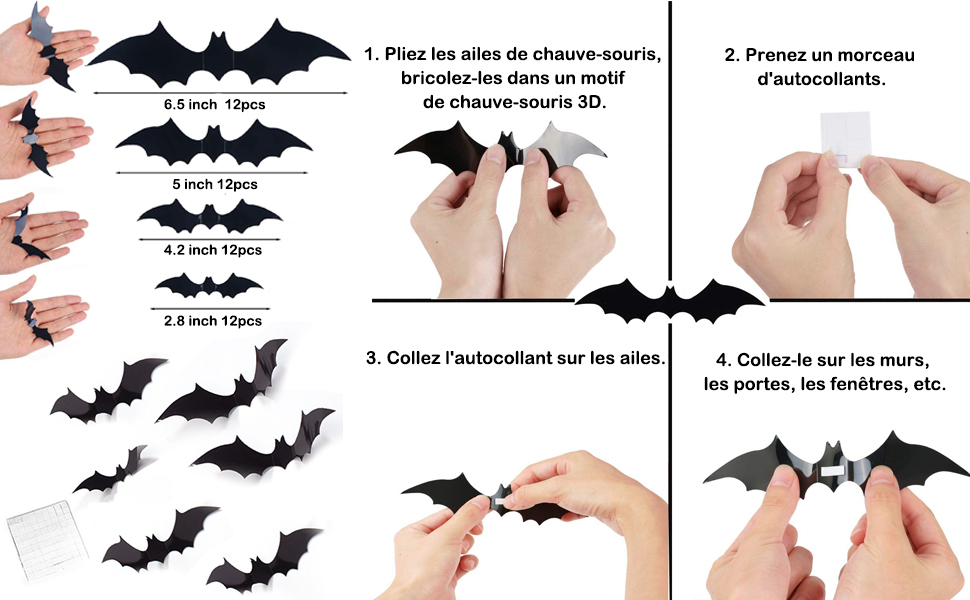 6.5 inch 12pcs

5 inch 12pcs

4.2 inch 12pcs

2.8 inch 12pcs

1. Pliez les ailes de chauve-souris, bricolez-les dans un motif de chauve-souris 3D.

2. Prenez un morceau d'autocollants.

3. Collez l'autocollant sur les ailes.

4. Collez-le sur les murs, les portes, les fenêtres, etc.