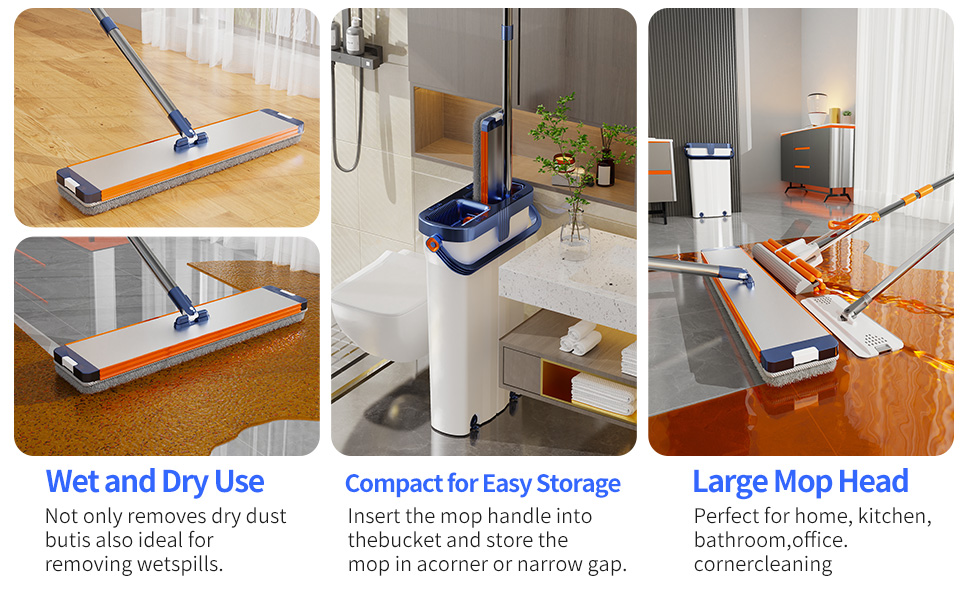 Wet and Dry Use
Not only removes dry dust butis also ideal for removing wetspills.

Compact for Easy Storage
Insert the mop handle into thebucket and store the mop in acorner or narrow gap.

Large Mop Head
Perfect for home, kitchen, bathroom,office. cornercleaning