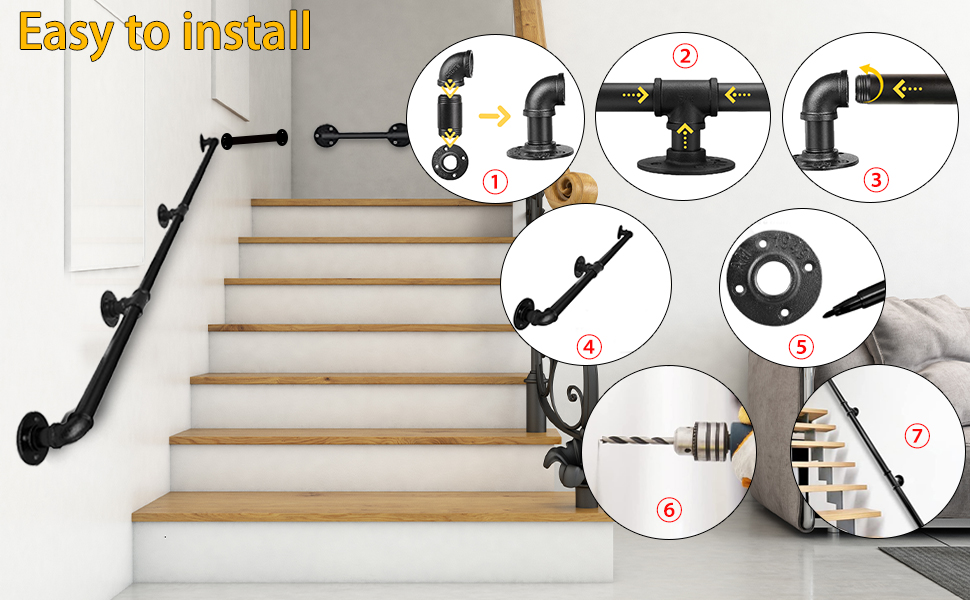 Easy to install

①

②

③

④

⑤

⑥

⑦