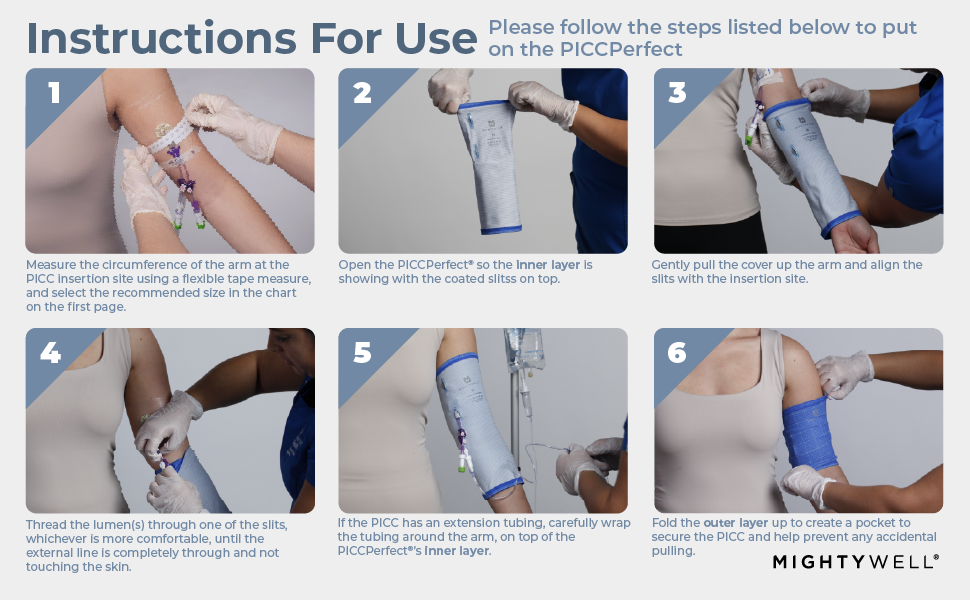 Instructions For Use Please follow the steps listed below to put on the PICCPerfect

1
Measure the circumference of the arm at the PICC insertion site using a flexible tape measure, and select the recommended size in the chart on the first page.

2
Open the PICCPerfect® so the inner layer is showing with the coated slitss on top.

3
Gently pull the cover up the arm and align the slits with the insertion site.

4
Thread the lumen(s) through one of the slits, whichever is more comfortable, until the external line is completely through and not touching the skin.

5
If the PICC has an extension tubing, carefully wrap the tubing around the arm, on top of the PICCPerfect®'s inner layer.

6
Fold the outer layer up to create a pocket to secure the PICC and help prevent any accidental pulling.

MIGHTYWELL®