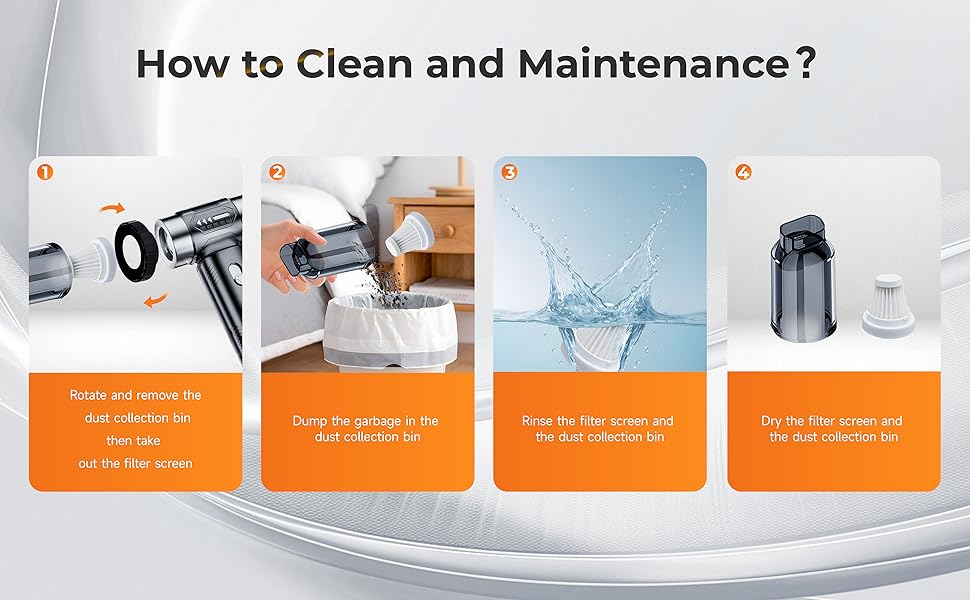 How to Clean and Maintenance?

1
Rotate and remove the dust collection bin then take out the filter screen

2
Dump the garbage in the dust collection bin

3
Rinse the filter screen and the dust collection bin

4
Dry the filter screen and the dust collection bin