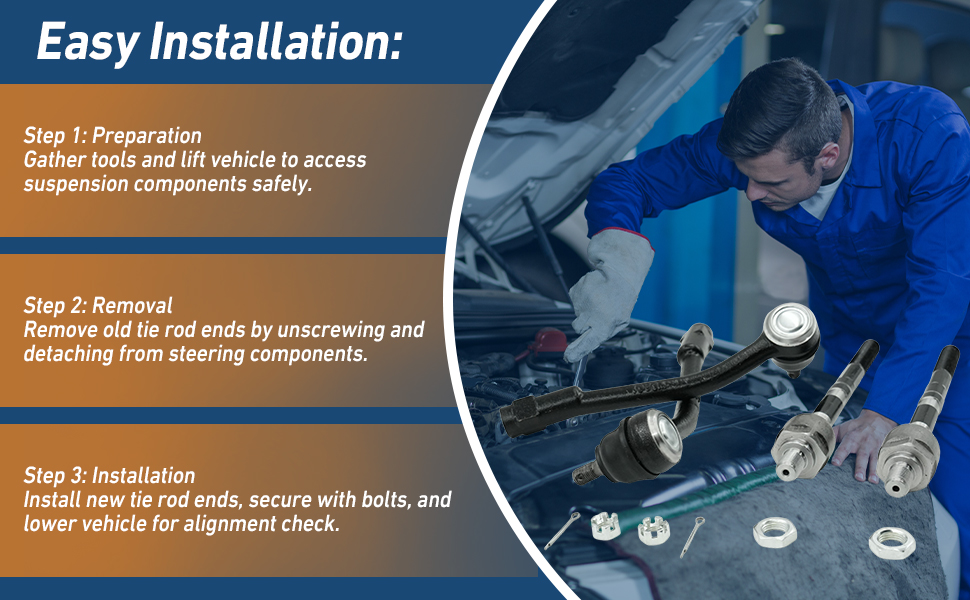 Easy Installation:

Step 1: Preparation
Gather tools and lift vehicle to access suspension components safely.

Step 2: Removal
Remove old tie rod ends by unscrewing and detaching from steering components.

Step 3: Installation
Install new tie rod ends, secure with bolts, and lower vehicle for alignment check.