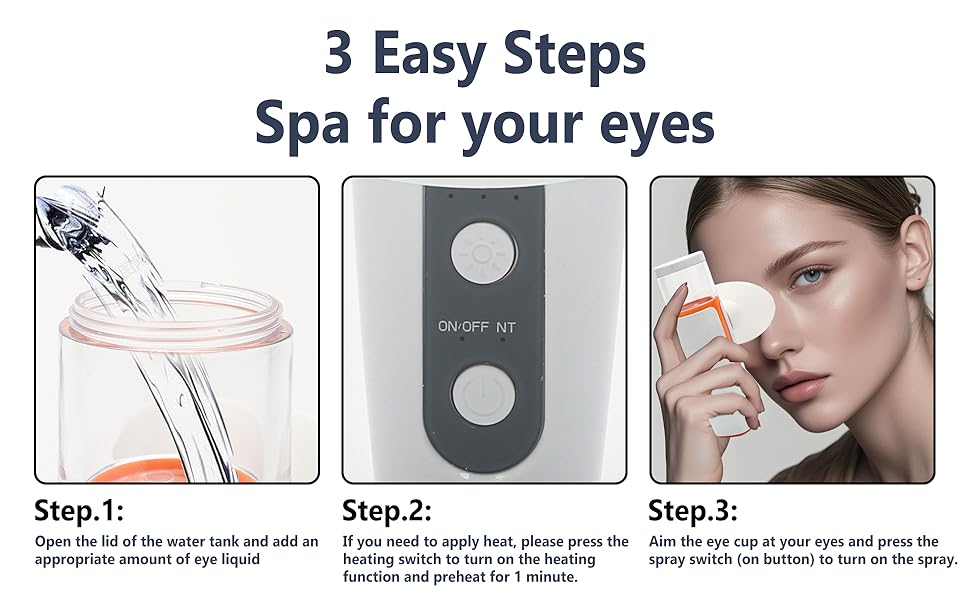 3 Easy Steps
Spa for your eyes

ON/OFF NT

Step.1:
Open the lid of the water tank and add an appropriate amount of eye liquid

Step.2:
If you need to apply heat, please press the heating switch to turn on the heating function and preheat for 1 minute.

Step.3:
Aim the eye cup at your eyes and press the spray switch (on button) to turn on the spray.