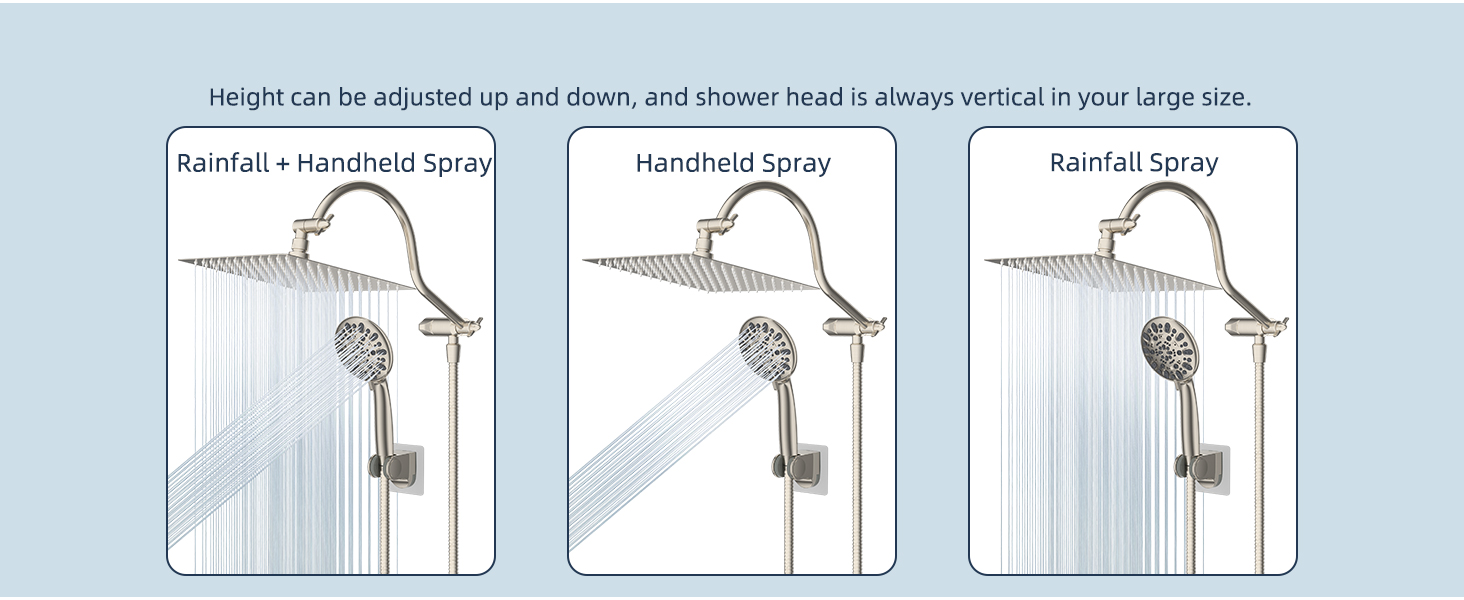 Height can be adjusted up and down, and shower head is always vertical in your large size.

Rainfall + Handheld Spray

Handheld Spray

Rainfall Spray