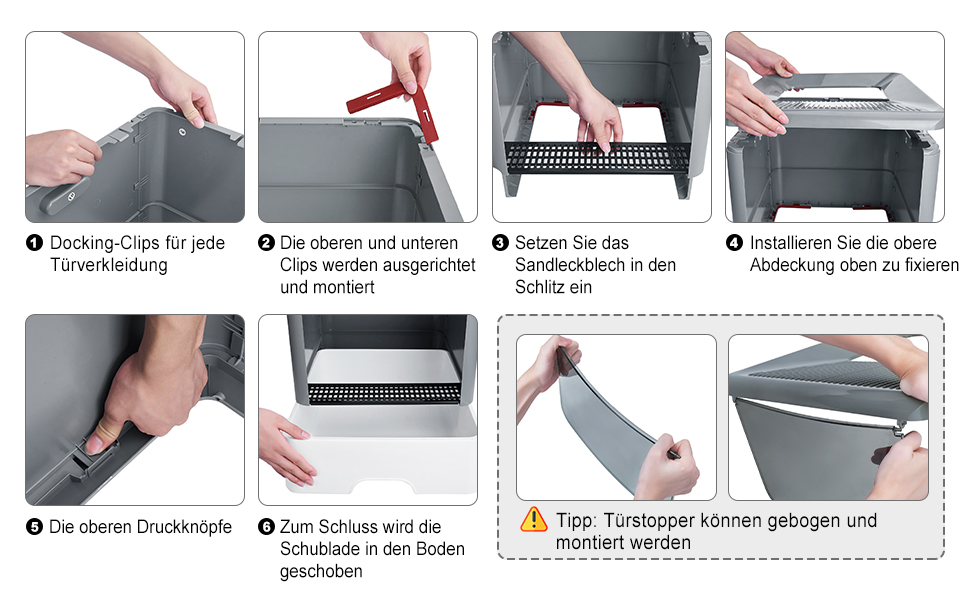 ❶ Docking-Clips für jede Türverkleidung

❷ Die oberen und unteren Clips werden ausgerichtet und montiert

❸ Setzen Sie das Sandleckblech in den Schlitz ein

❹ Installieren Sie die obere Abdeckung oben zu fixieren

❺ Die oberen Druckknöpfe

❻ Zum Schluss wird die Schublade in den Boden geschoben

Tipp: Türstopper können gebogen und montiert werden