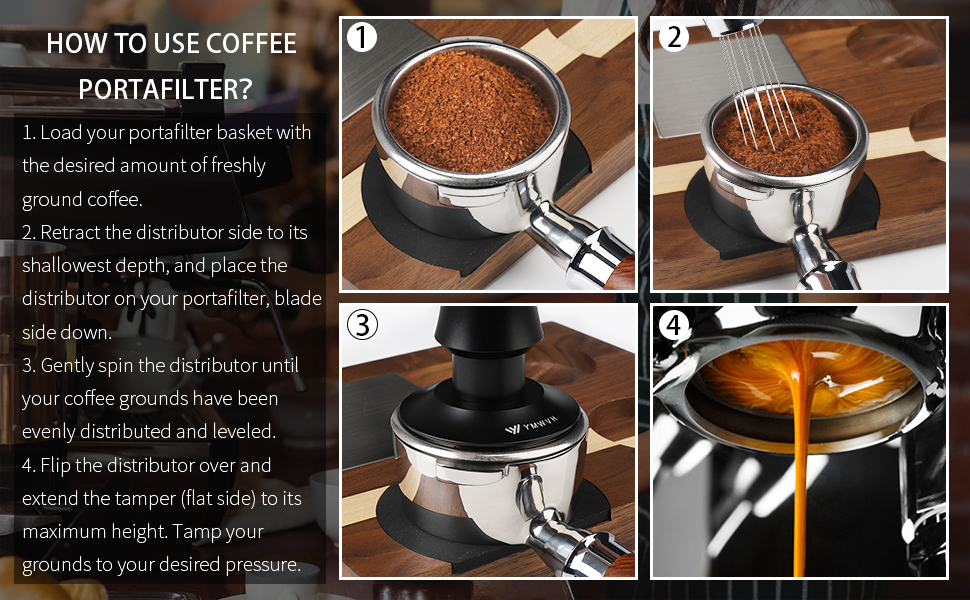 HOW TO USE COFFEE PORTAFILTER?

1. Load your portafilter basket with the desired amount of freshly ground coffee.

2. Retract the distributor side to its shallowest depth, and place the distributor on your portafilter, blade side down.

3. Gently spin the distributor until your coffee grounds have been evenly distributed and leveled.

4. Flip the distributor over and extend the tamper (flat side) to its maximum height. Tamp your grounds to your desired pressure.

①

②

③

YMWVH

④