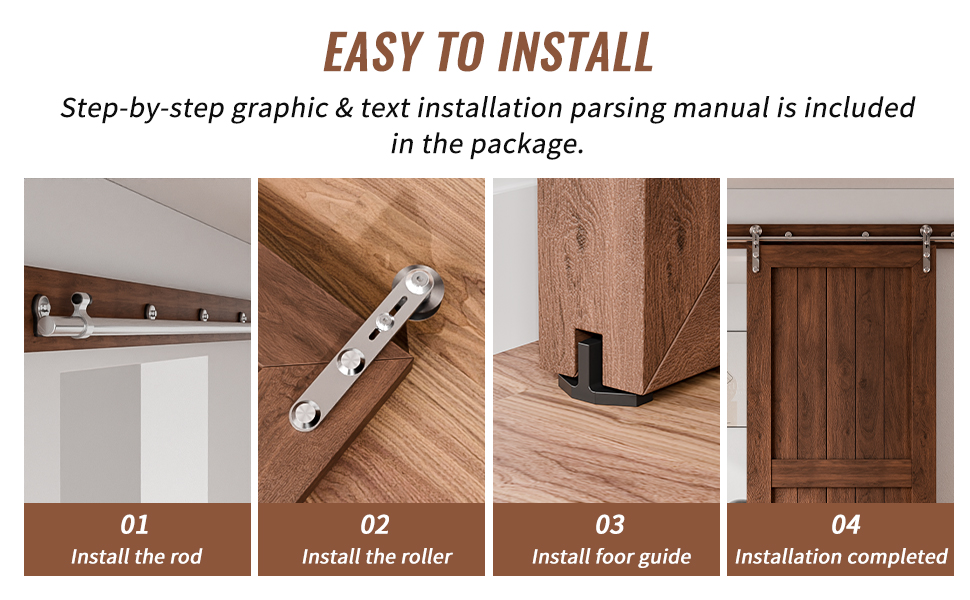 EASY TO INSTALL

Step-by-step graphic & text installation parsing manual is included in the package.

01
Install the rod

02
Install the roller

03
Install foor guide

04
Installation completed