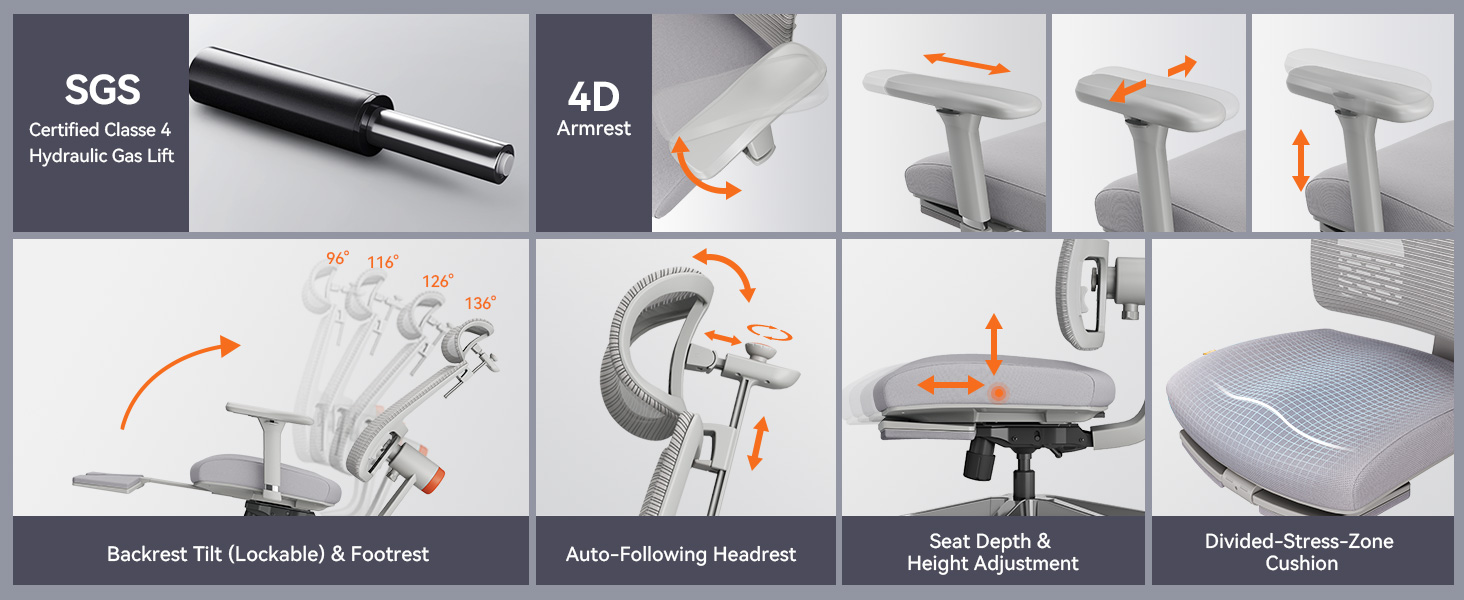 SGS
Certified Classe 4
Hydraulic Gas Lift

4D
Armrest

96°
116°
126°
136°

Backrest Tilt (Lockable) & Footrest

Auto-Following Headrest

Seat Depth &
Height Adjustment

Divided-Stress-Zone
Cushion