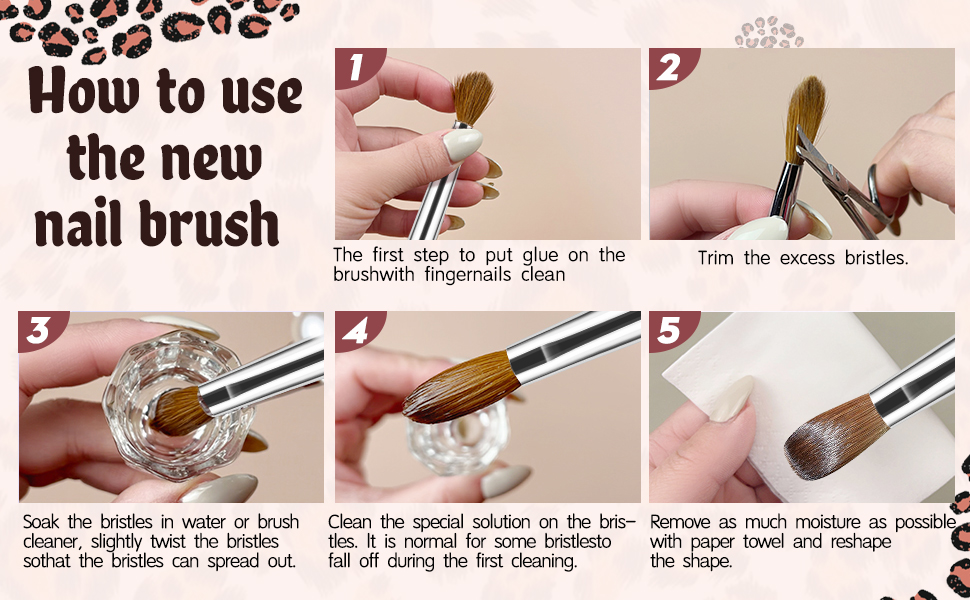 How to use the new nail brush

1

The first step to put glue on the brushwith fingernails clean

2

Trim the excess bristles.

3

Soak the bristles in water or brush cleaner, slightly twist the bristles sothat the bristles can spread out.

4

Clean the special solution on the bristles. It is normal for some bristlesto fall off during the first cleaning.

5

Remove as much moisture as possible with paper towel and reshape the shape.