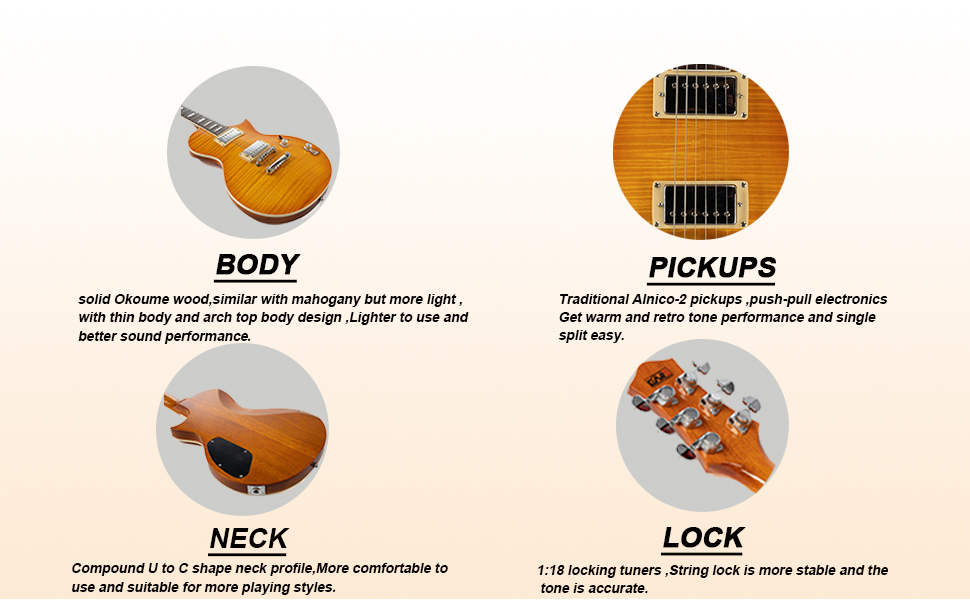 BODY

solid Okoume wood,similar with mahogany but more light , with thin body and arch top body design ,Lighter to use and better sound performance.

PICKUPS

Traditional Alnico-2 pickups ,push-pull electronics Get warm and retro tone performance and single split easy.

NECK

Compound U to C shape neck profile,More comfortable to use and suitable for more playing styles.

LOCK

1:18 locking tuners ,String lock is more stable and the tone is accurate.