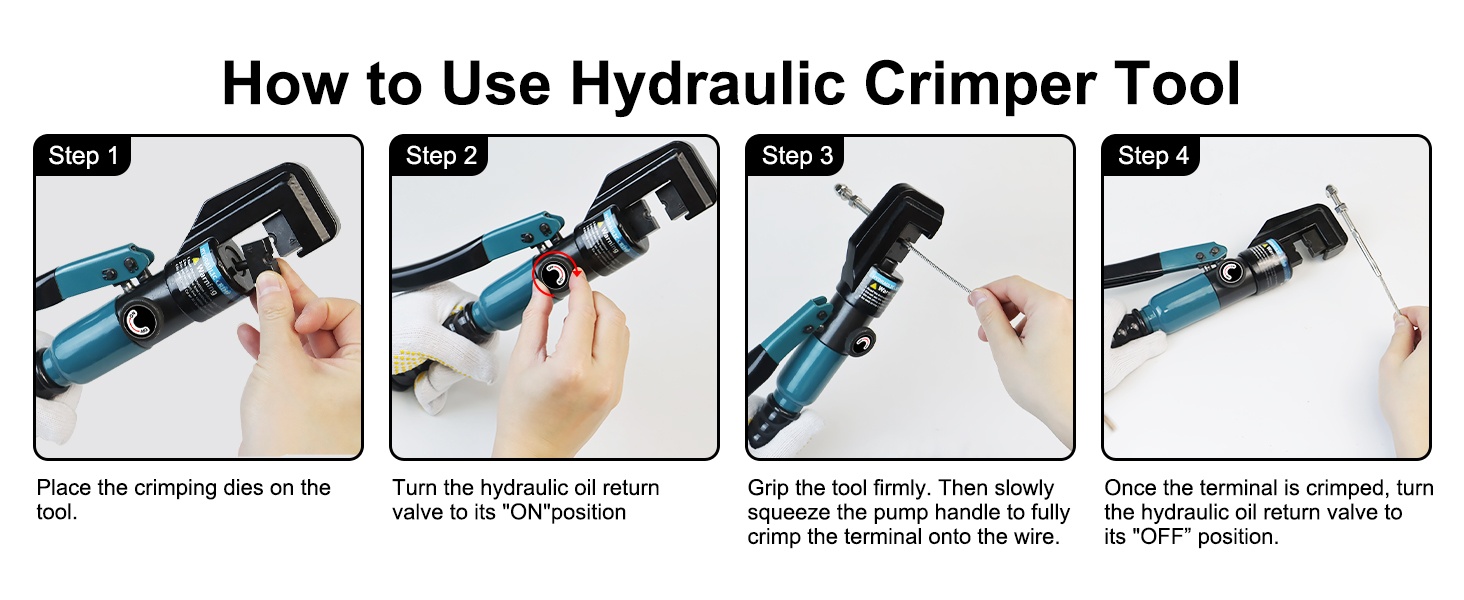 How to Use Hydraulic Crimper Tool

Step 1

Place the crimping dies on the tool.

Step 2

Turn the hydraulic oil return valve to its "ON"position

Step 3

Grip the tool firmly. Then slowly squeeze the pump handle to fully crimp the terminal onto the wire.

Step 4

Once the terminal is crimped, turn the hydraulic oil return valve to its "OFF” position.