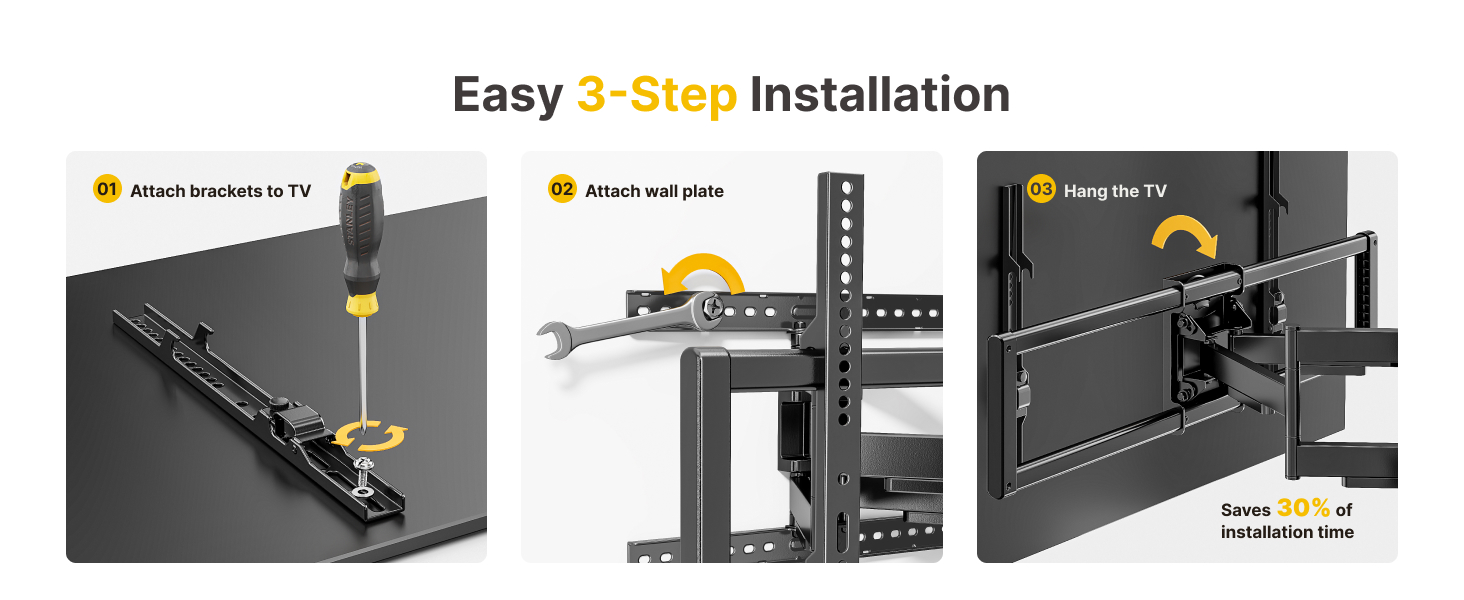 Easy 3-Step Installation

01 Attach brackets to TV

02 Attach wall plate

03 Hang the TV

Saves 30% of installation time