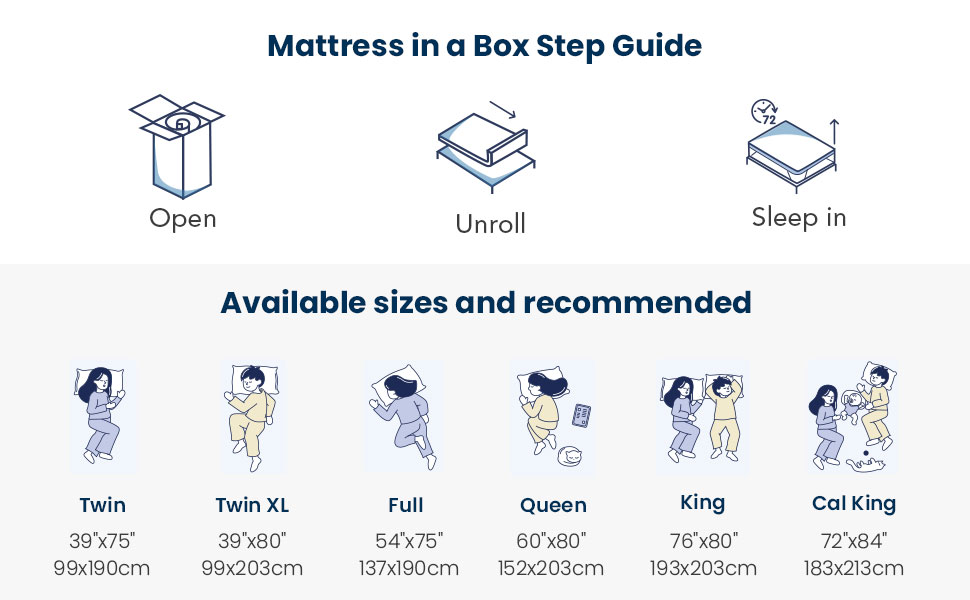 Mattress in a Box Step Guide

Open

Unroll

72

Sleep in

Available sizes and recommended

Twin
39"x75"
99x190cm

Twin XL
39"x80"
99x203cm

Full
54"x75"
137x190cm

Queen
60"x80"
152x203cm

King
76"x80"
193x203cm

Cal King
72"x84"
183x213cm