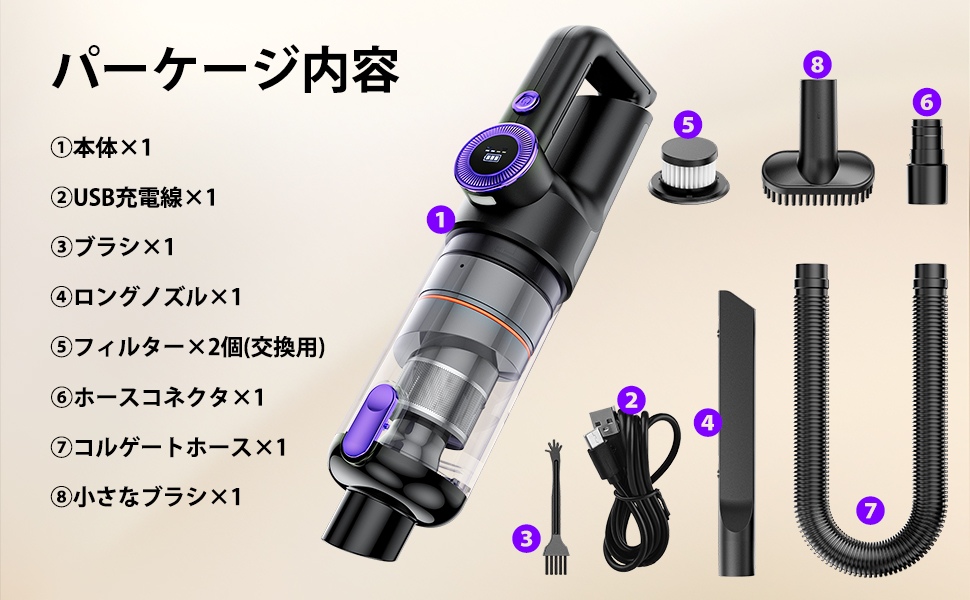 パーケージ内容

①本体×1

②USB充電線×1

③ブラシ×1

④ロングノズル×1

⑤フィルター×2個(交換用)

⑥ホースコネクタ×1

⑦コルゲートホース×1

⑧小さなブラシ×1

1

5

8

6

2

4

3

7