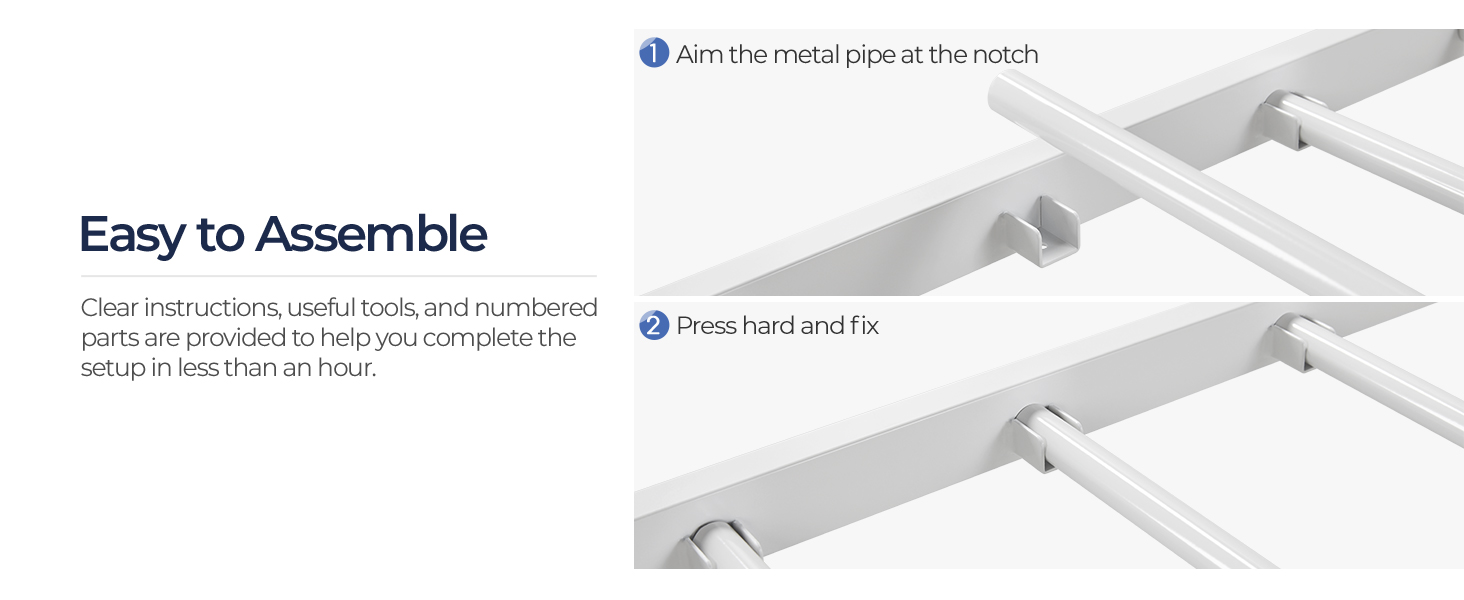 Easy to Assemble

Clear instructions, useful tools, and numbered parts are provided to help you complete the setup in less than an hour.

1 Aim the metal pipe at the notch

2 Press hard and fix