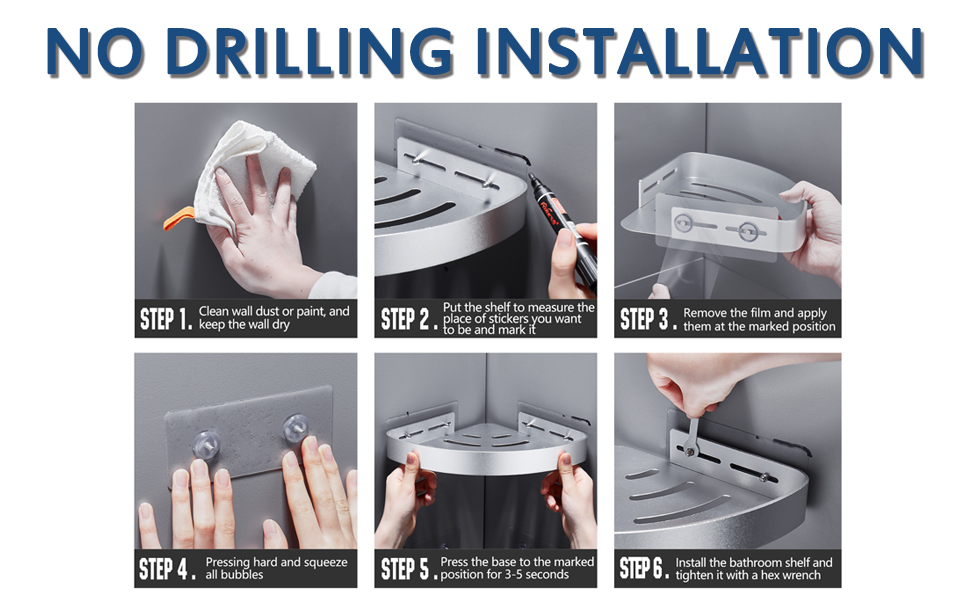 NO DRILLING INSTALLATION

STEP 1. Clean wall dust or paint, and keep the wall dry

STEP 2. Put the shelf to measure the place of stickers you want to be and mark it

STEP 3. Remove the film and apply them at the marked position

STEP 4. Pressing hard and squeeze all bubbles

STEP 5. Press the base to the marked position for 3-5 seconds

STEP 6. Install the bathroom shelf and tighten it with a hex wrench