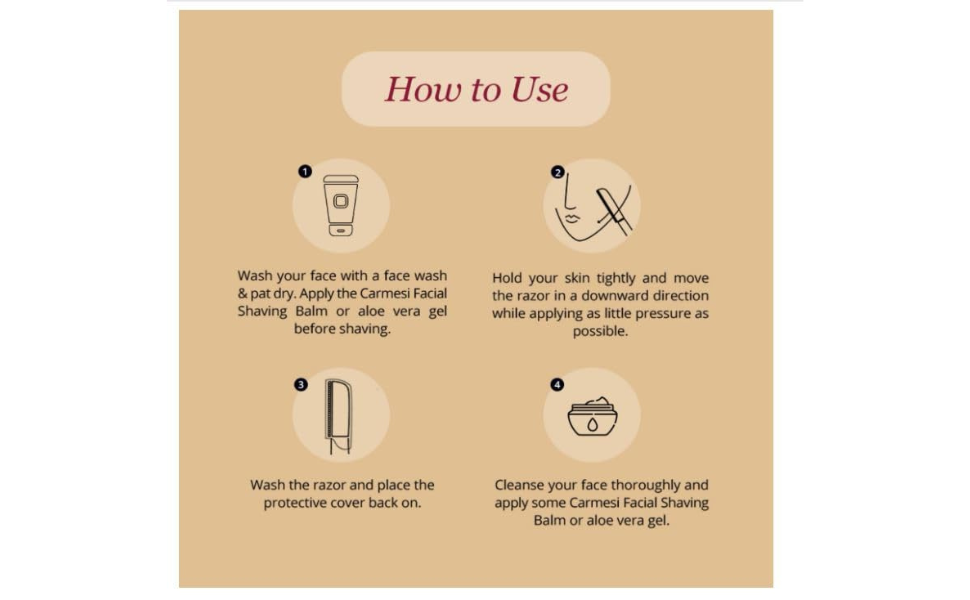 How to Use

1

Wash your face with a face wash & pat dry. Apply the Carmesi Facial Shaving Balm or aloe vera gel before shaving.

2

Hold your skin tightly and move the razor in a downward direction while applying as little pressure as possible.

3

Wash the razor and place the protective cover back on.

4

Cleanse your face thoroughly and apply some Carmesi Facial Shaving Balm or aloe vera gel.