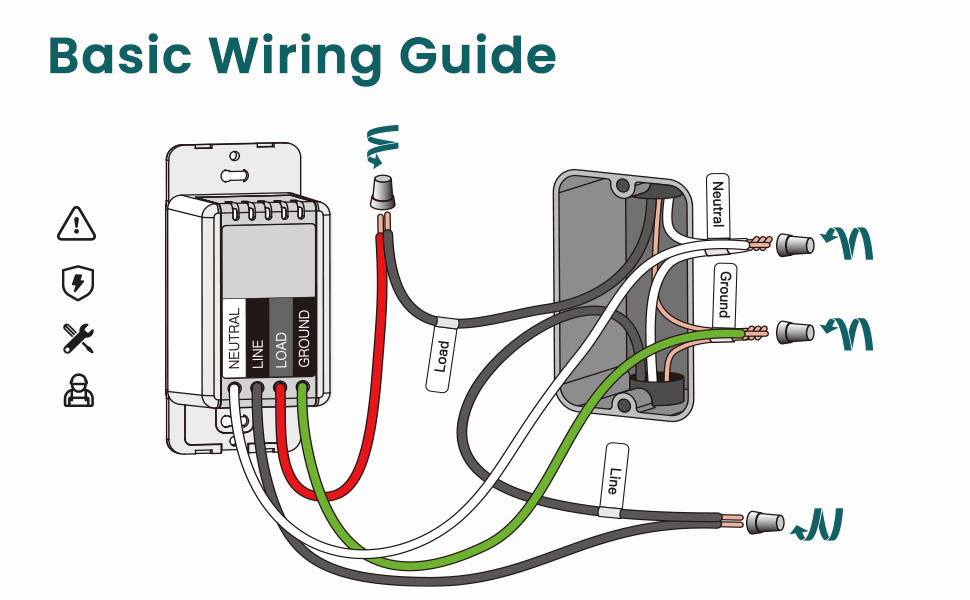 Basic Wiring Guide

NEUTRAL
LINE
LOAD
GROUND

Load

Neutral

Ground

Line