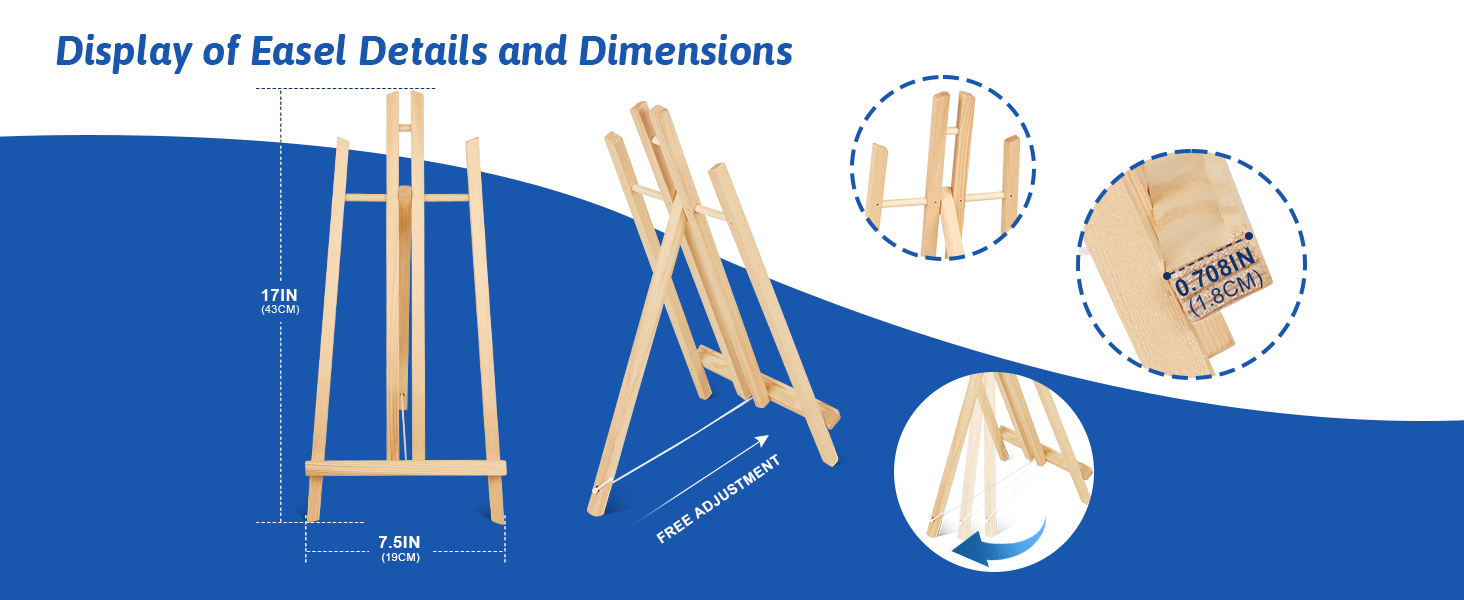 Display of Easel Details and Dimensions

17IN
(43CM)

7.5IN
(19CM)

FREE ADJUSTMENT

0.708IN
(1.8CM)