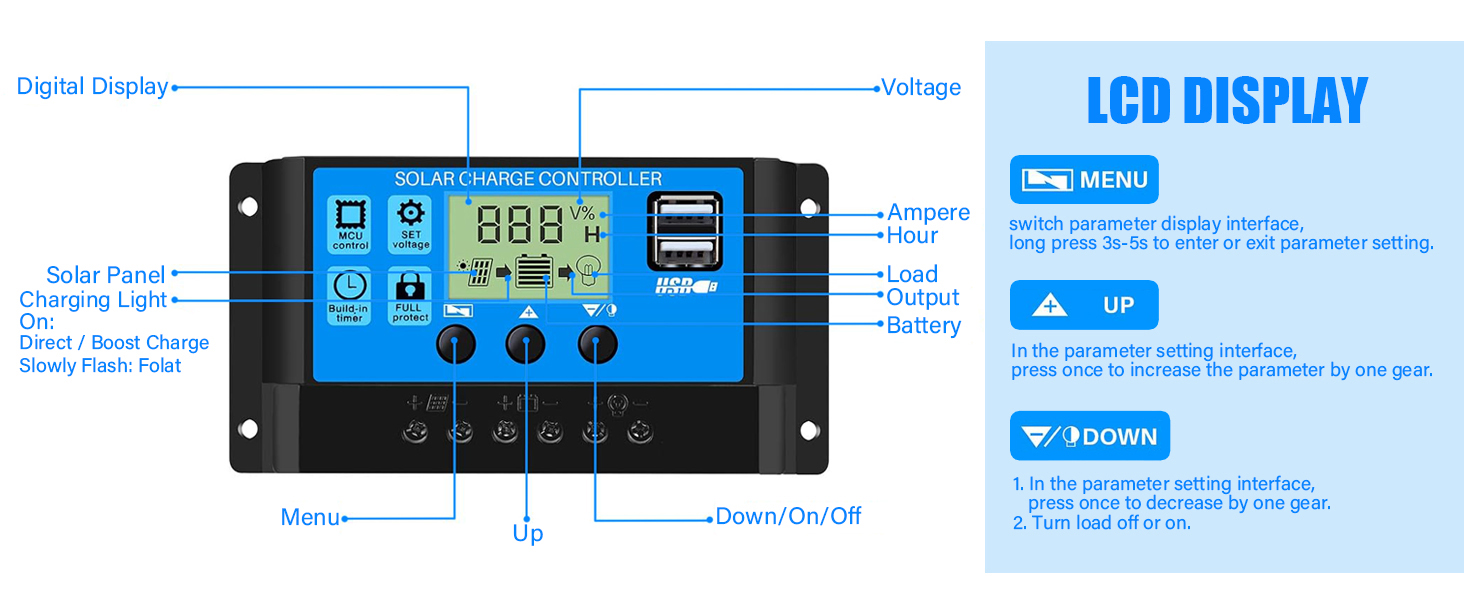 Digital Display

Voltage

SOLAR CHARGE CONTROLLER

MCU control

SET voltage

Build-in timer

FULL protect

888 V%

H

USB

Ampere

Hour

Solar Panel

Charging Light

On:

Direct / Boost Charge

Slowly Flash: Folat

Load

Output

Battery

Menu

Up

Down/On/Off

LCD DISPLAY

MENU

switch parameter display interface, long press 3s-5s to enter or exit parameter setting.

UP

In the parameter setting interface, press once to increase the parameter by one gear.

DOWN

1. In the parameter setting interface, press once to decrease by one gear.
2. Turn load off or on.