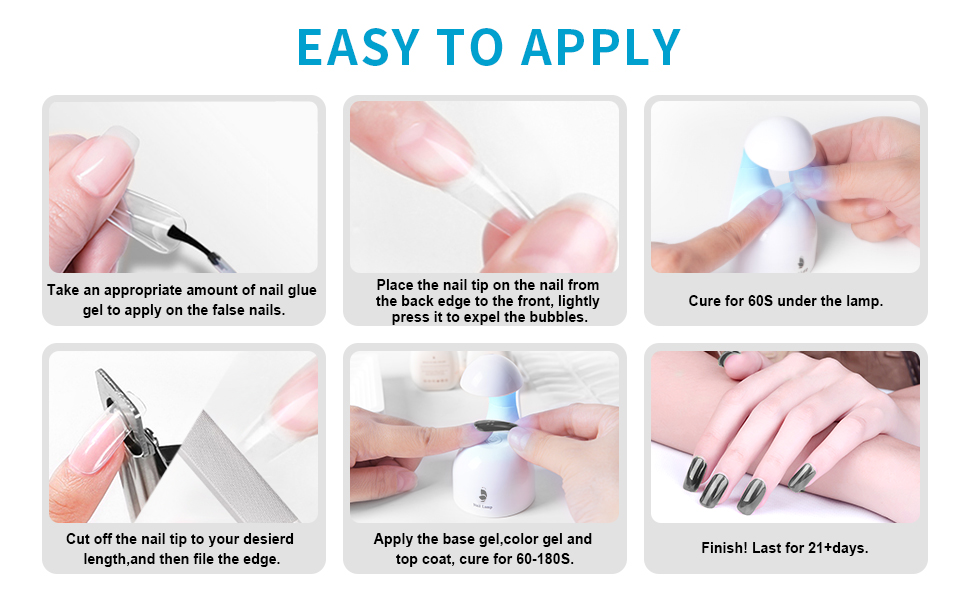 EASY TO APPLY

Take an appropriate amount of nail glue gel to apply on the false nails.

Place the nail tip on the nail from the back edge to the front, lightly press it to expel the bubbles.

Cure for 60S under the lamp.

Cut off the nail tip to your desierd length,and then file the edge.

Nail Lamp

Apply the base gel,color gel and top coat, cure for 60-180S.

Finish! Last for 21+days.