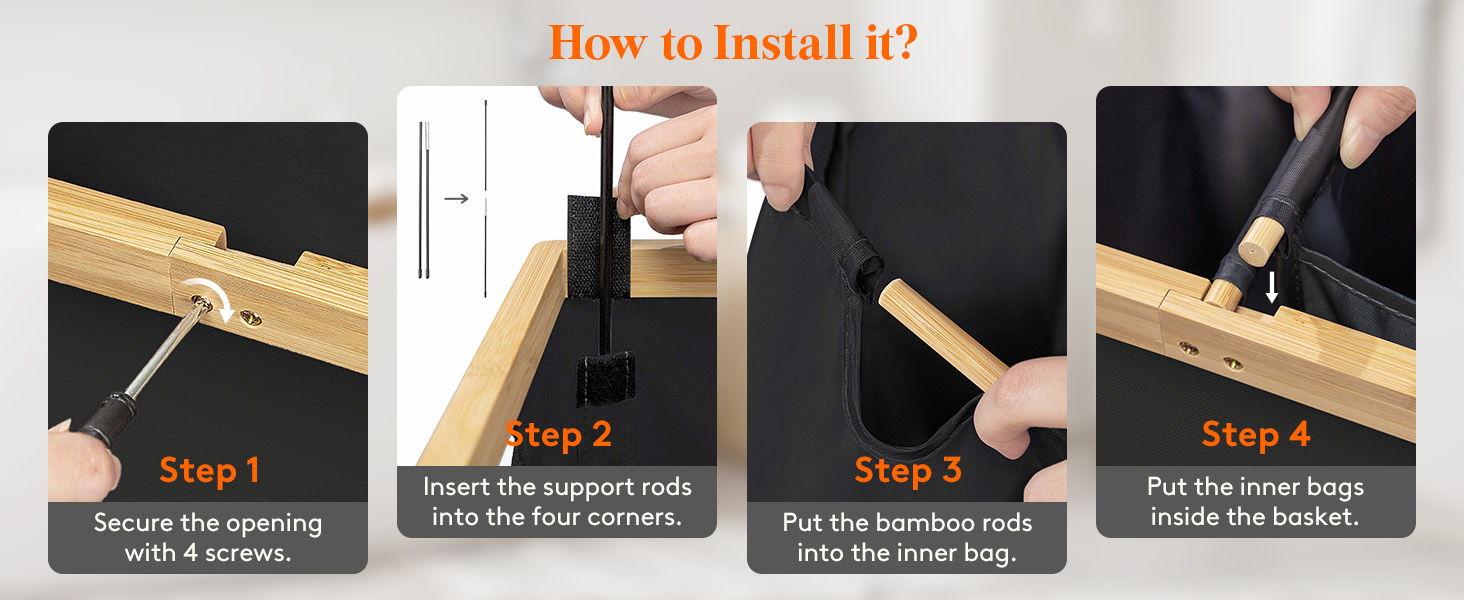 How to Install it?

Step 1
Secure the opening with 4 screws.

Step 2
Insert the support rods into the four corners.

Step 3
Put the bamboo rods into the inner bag.

Step 4
Put the inner bags inside the basket.